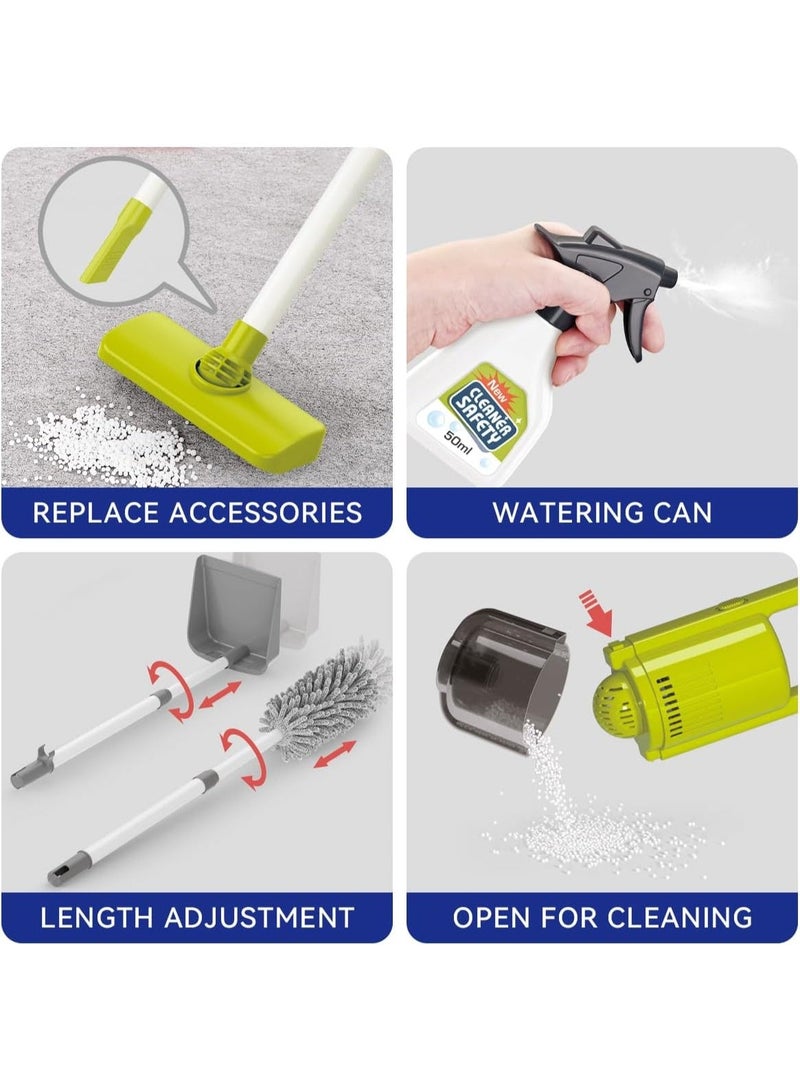 REPLACE ACCESSORIES

New
CLEANER SAFETY
50ml

WATERING CAN

LENGTH ADJUSTMENT

OPEN FOR CLEANING