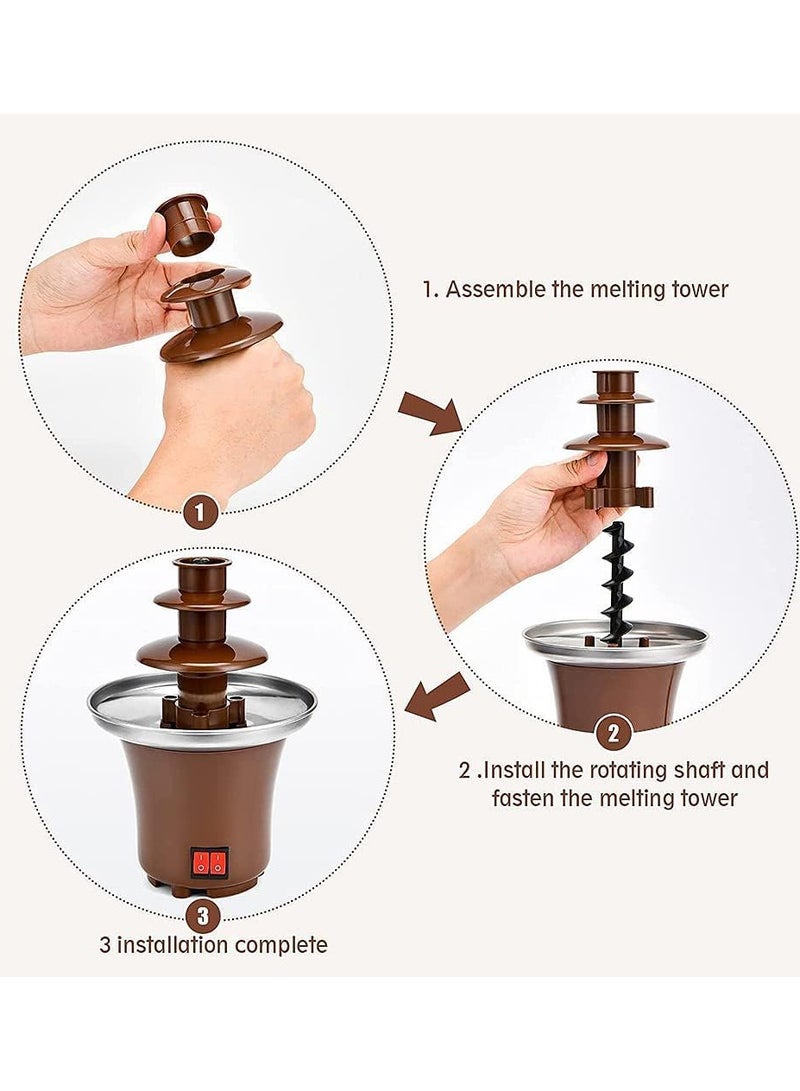 1. Assemble the melting tower

1

2

2 .Install the rotating shaft and fasten the melting tower

3

3 installation complete