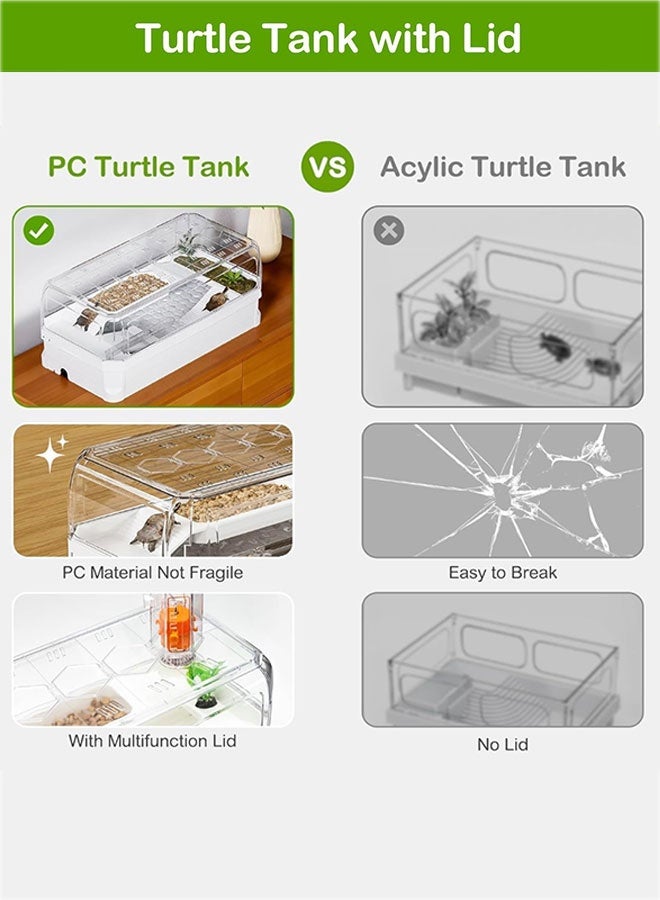 Turtle Tank with Lid

PC Turtle Tank

VS

Acylic Turtle Tank

PC Material Not Fragile

Easy to Break

With Multifunction Lid

No Lid