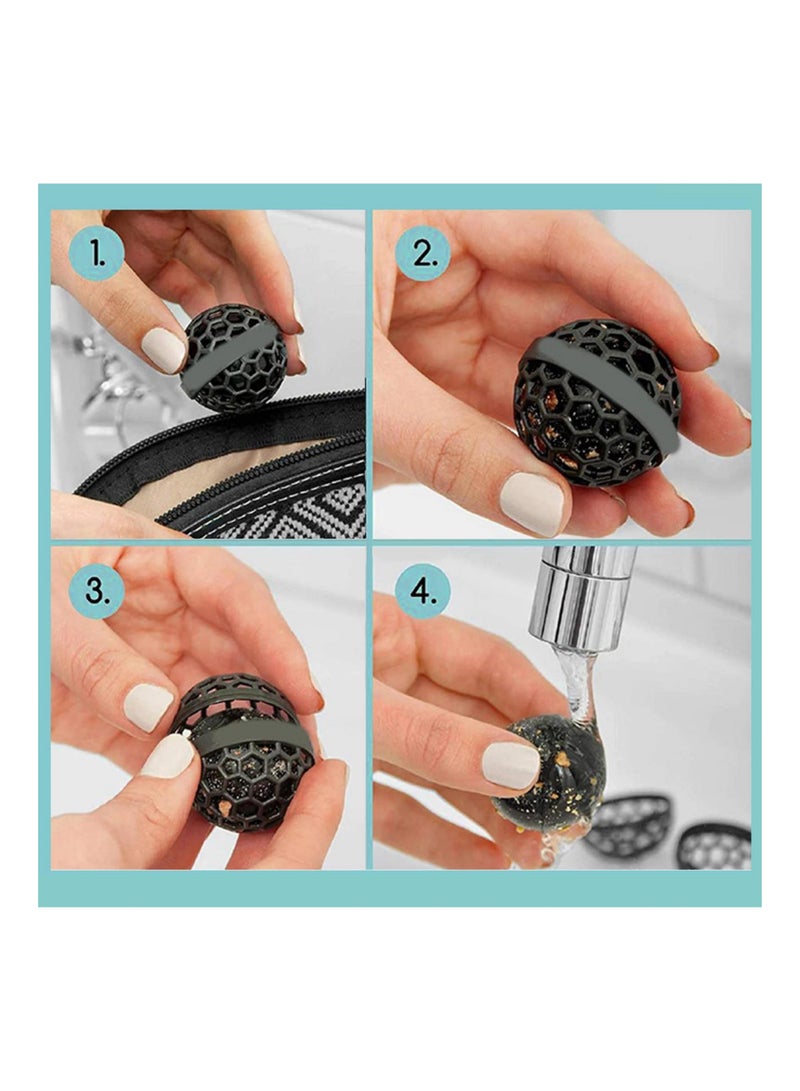 1.

2.

3.

4.