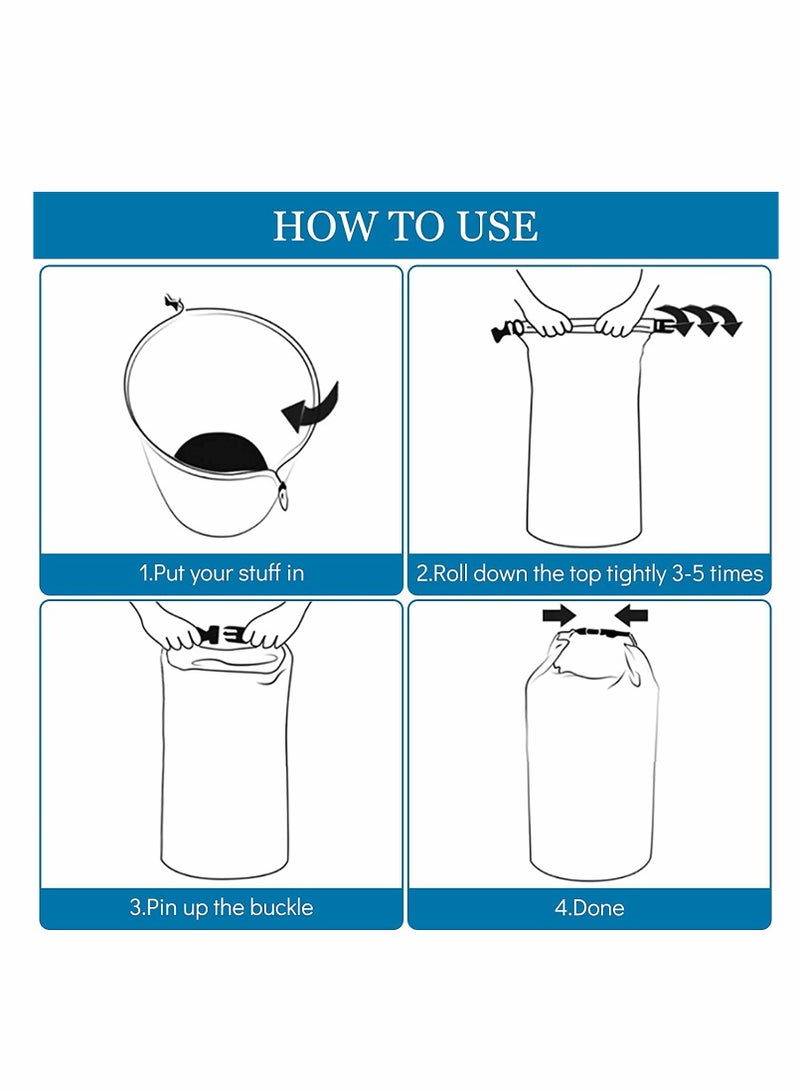 HOW TO USE

1.Put your stuff in

2.Roll down the top tightly 3-5 times

3.Pin up the buckle

4.Done