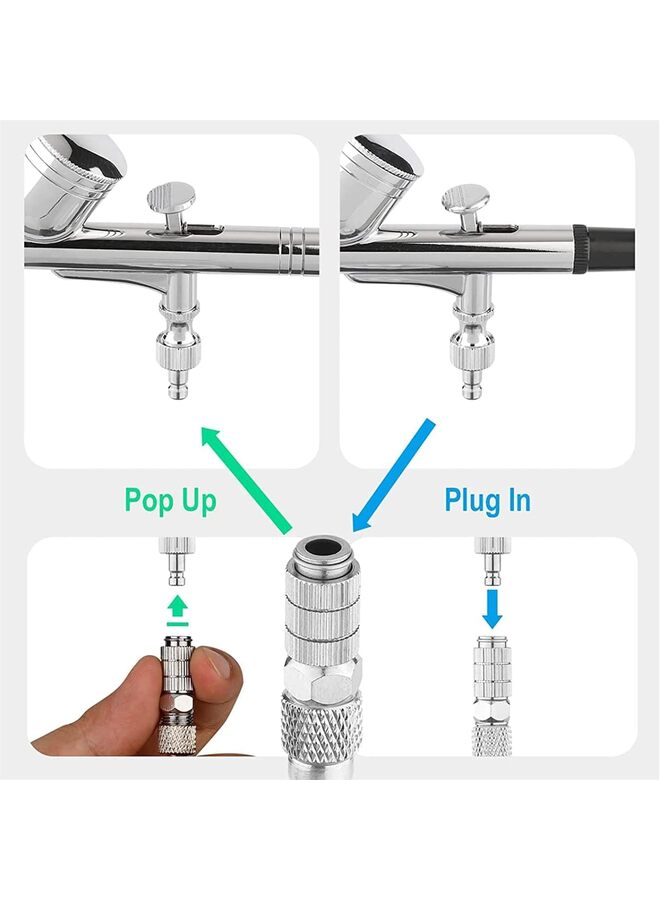 Pop Up

Plug In