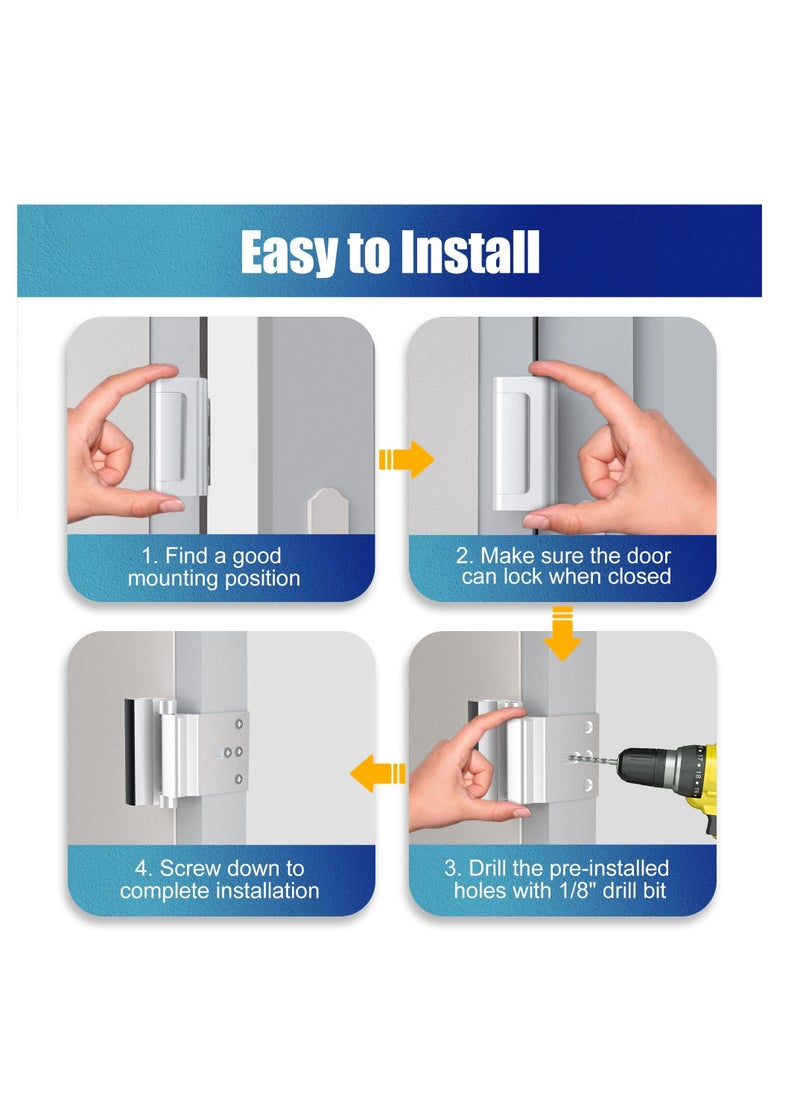 Easy to Install

1. Find a good mounting position

2. Make sure the door can lock when closed

3. Drill the pre-installed holes with 1/8" drill bit

4. Screw down to complete installation