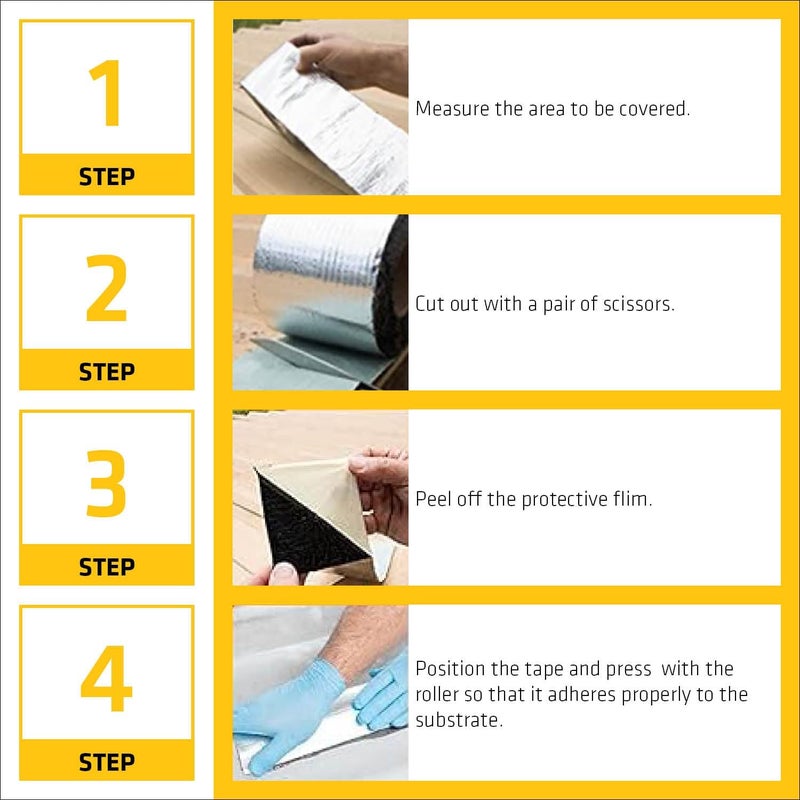 1

STEP

Measure the area to be covered.

2

STEP

Cut out with a pair of scissors.

3

STEP

Peel off the protective flim.

4

STEP

Position the tape and press with the roller so that it adheres properly to the substrate.