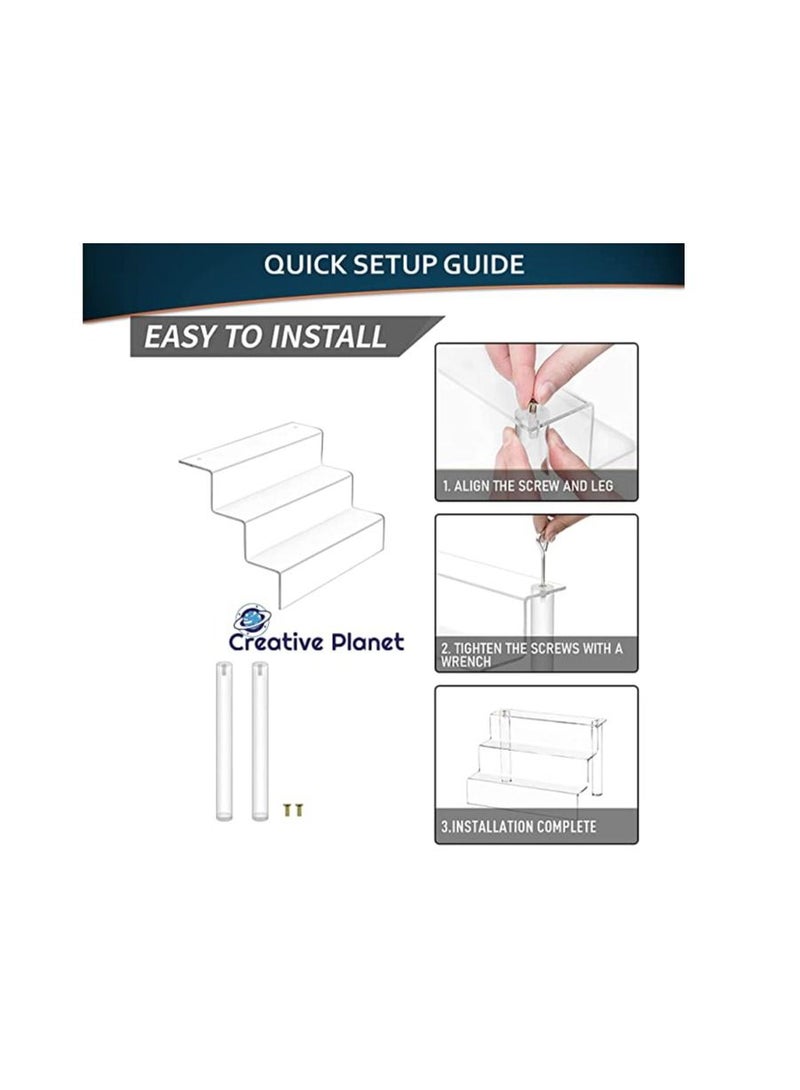 QUICK SETUP GUIDE

EASY TO INSTALL

Creative Planet

1. ALIGN THE SCREW AND LEG

2. TIGHTEN THE SCREWS WITH A WRENCH

3.INSTALLATION COMPLETE