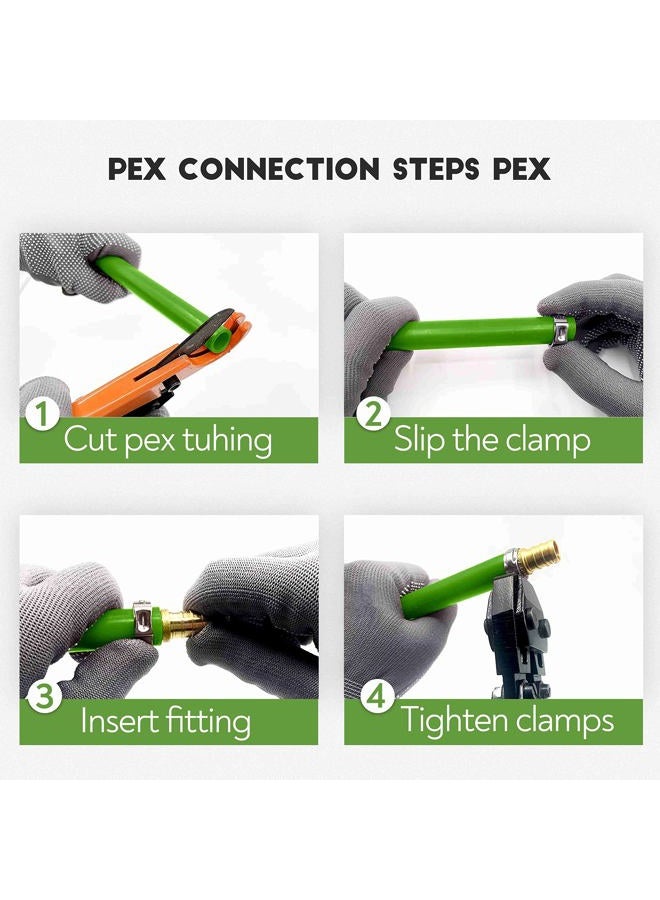 PEX CONNECTION STEPS PEX

1 Cut pex tuhing

2 Slip the clamp

3 Insert fitting

4 Tighten clamps