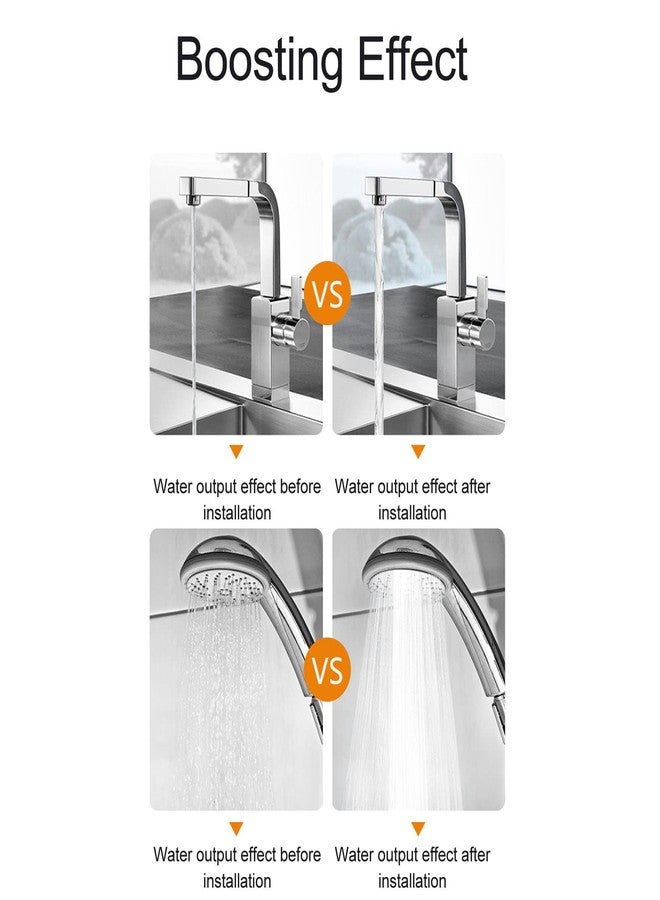 Boosting Effect

VS

Water output effect before installation

Water output effect after installation

VS

Water output effect before installation

Water output effect after installation