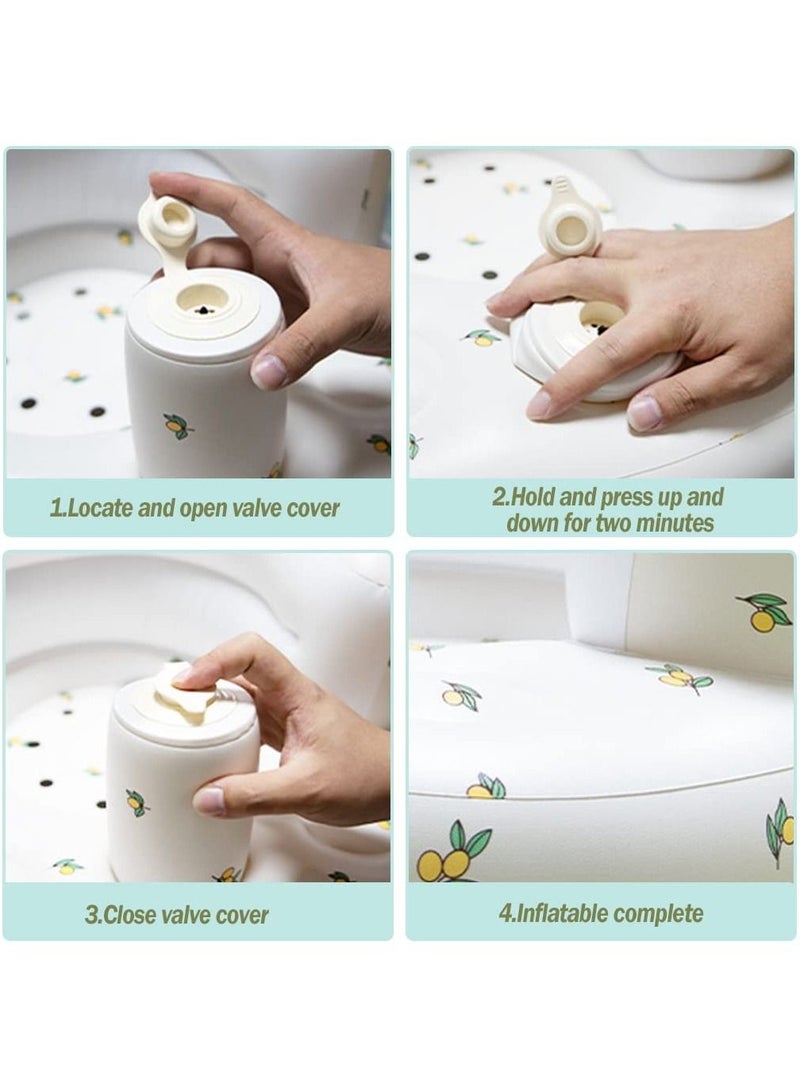 1.Locate and open valve cover

2.Hold and press up and down for two minutes

3.Close valve cover

4.Inflatable complete