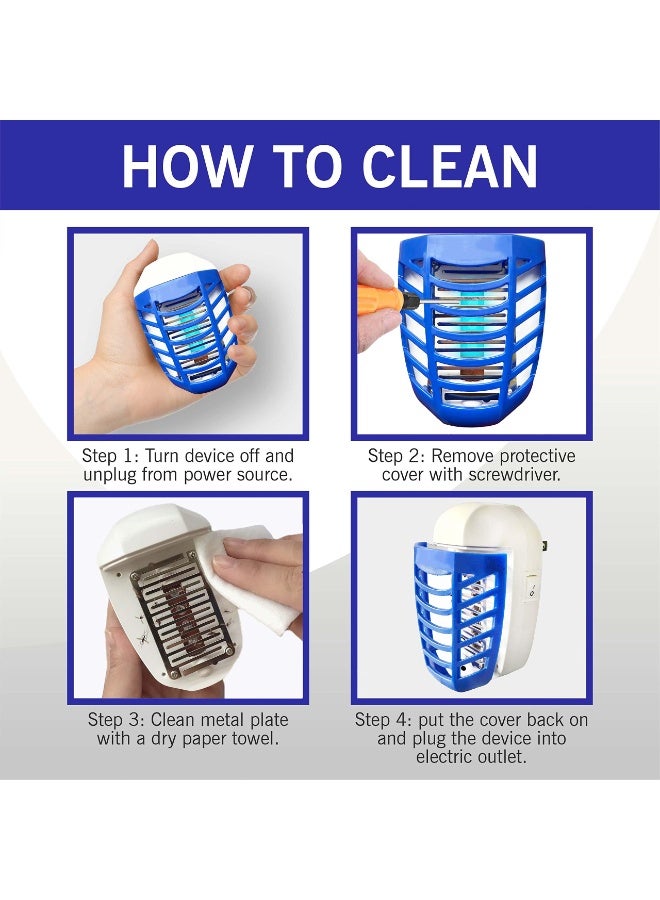 HOW TO CLEAN

Step 1: Turn device off and unplug from power source.

Step 2: Remove protective cover with screwdriver.

Step 3: Clean metal plate with a dry paper towel.

Step 4: put the cover back on and plug the device into electric outlet.