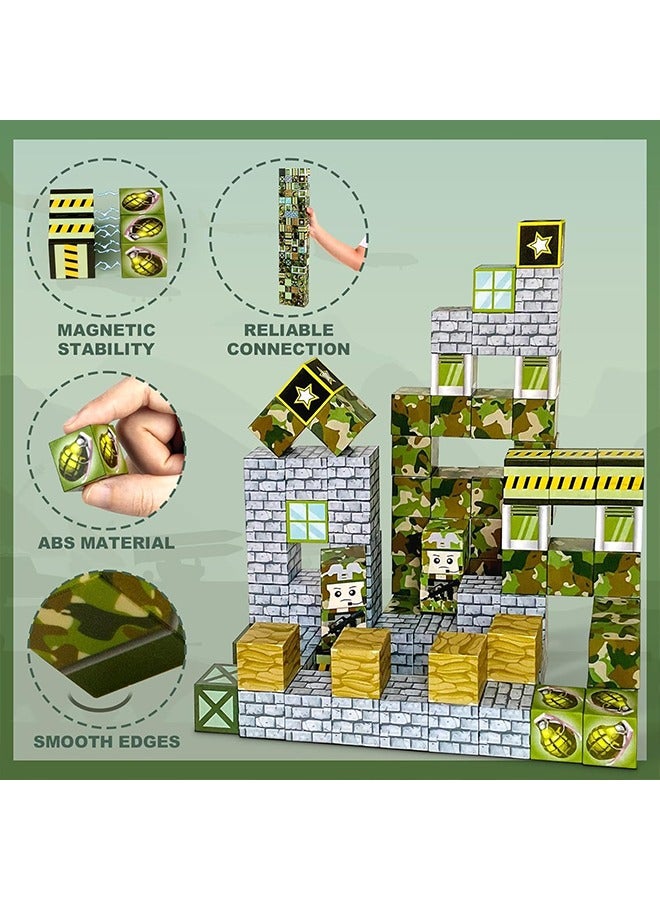 MAGNETIC STABILITY

RELIABLE CONNECTION

ABS MATERIAL

SMOOTH EDGES