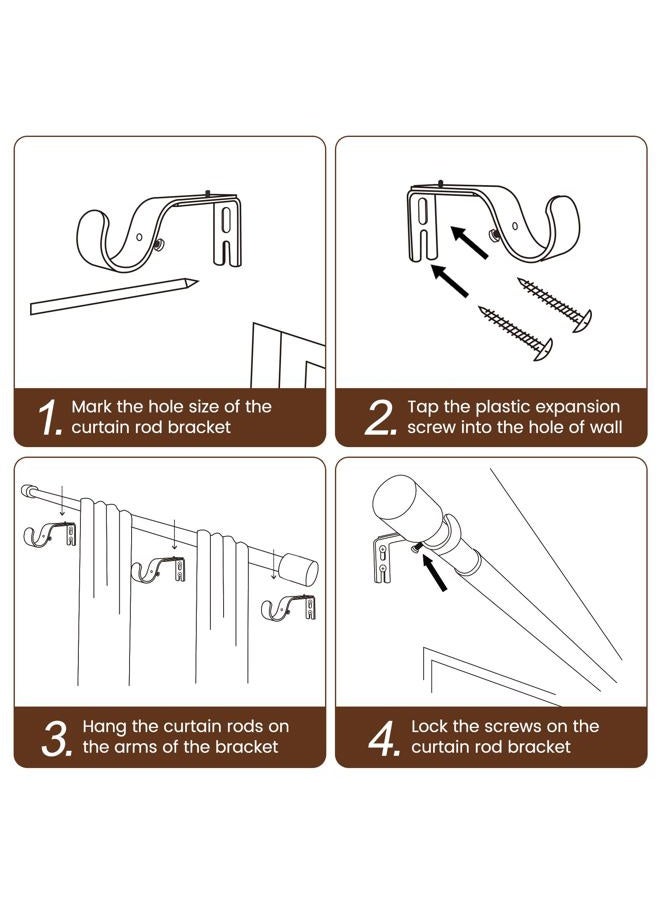 1. Mark the hole size of the curtain rod bracket

2. Tap the plastic expansion screw into the hole of wall

3. Hang the curtain rods on the arms of the bracket

4. Lock the screws on the curtain rod bracket