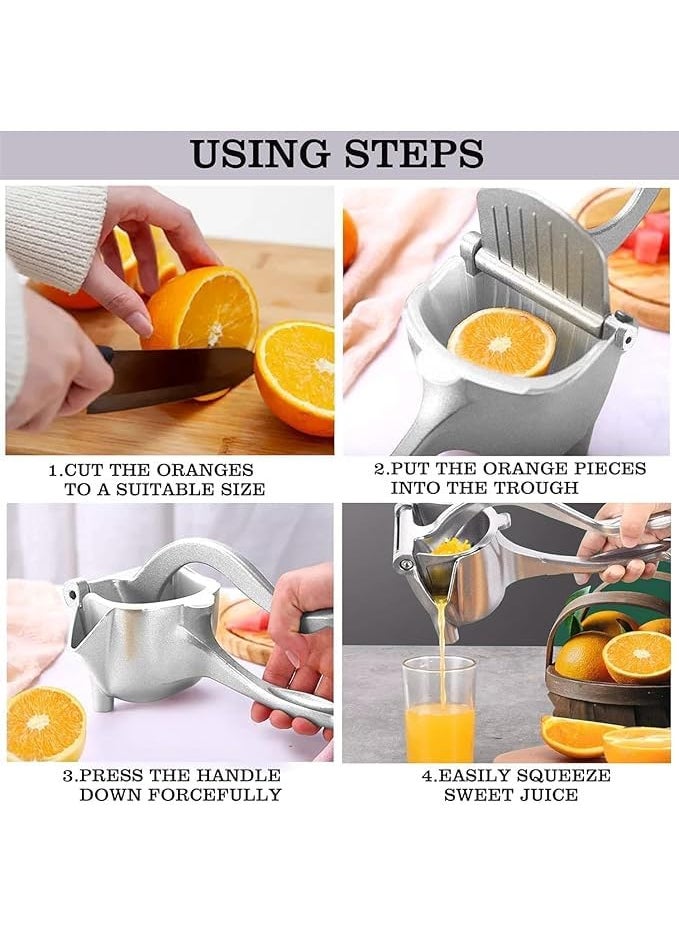 USING STEPS

1.CUT THE ORANGES TO A SUITABLE SIZE

2.PUT THE ORANGE PIECES INTO THE TROUGH

3.PRESS THE HANDLE DOWN FORCEFULLY

4.EASILY SQUEEZE SWEET JUICE