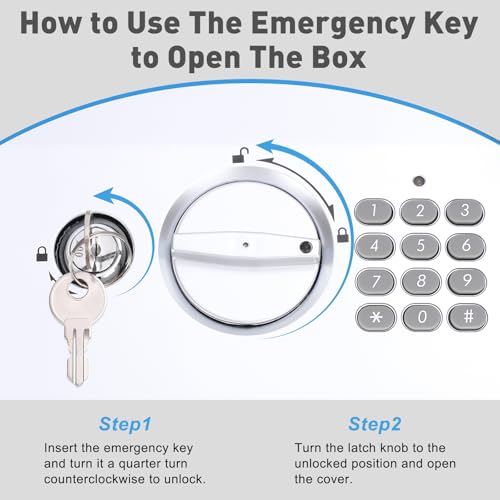 How to Use The Emergency Key to Open The Box

1 2 3
4 5 6
7 8 9
* 0 #

Step1
Insert the emergency key and turn it a quarter turn counterclockwise to unlock.

Step2
Turn the latch knob to the unlocked position and open the cover.