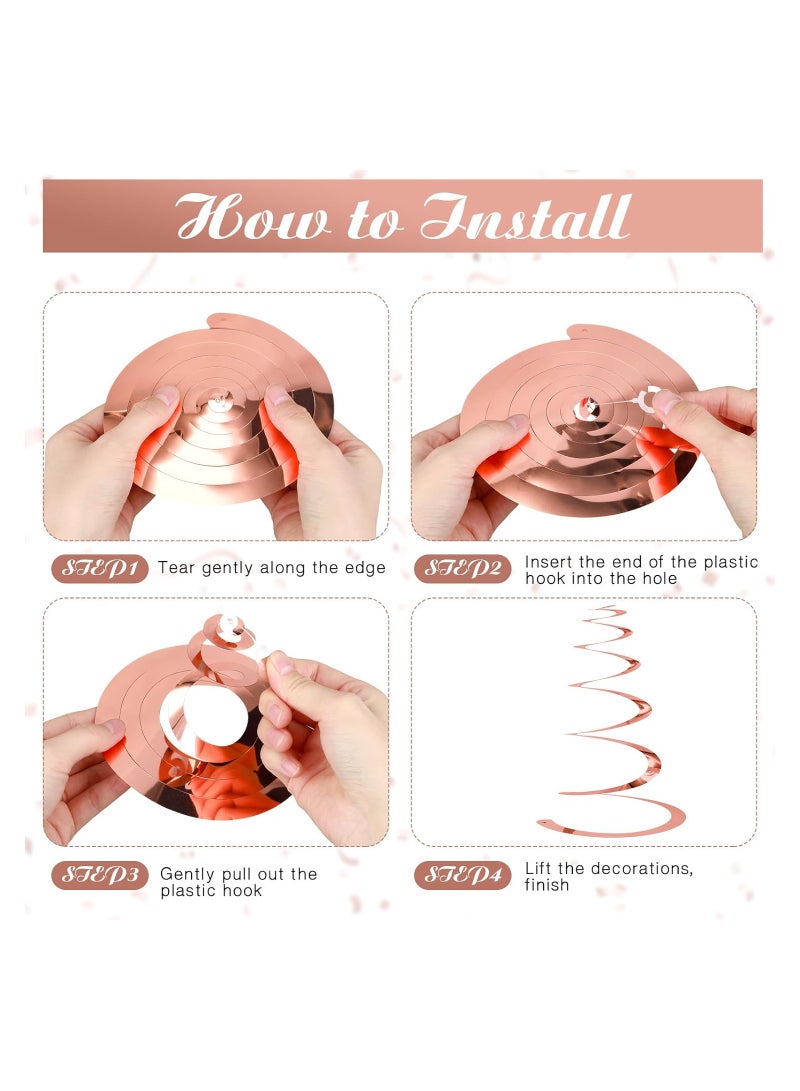 How to Install

STEP1 Tear gently along the edge

STEP2 Insert the end of the plastic hook into the hole

STEP3 Gently pull out the plastic hook

STEP4 Lift the decorations, finish