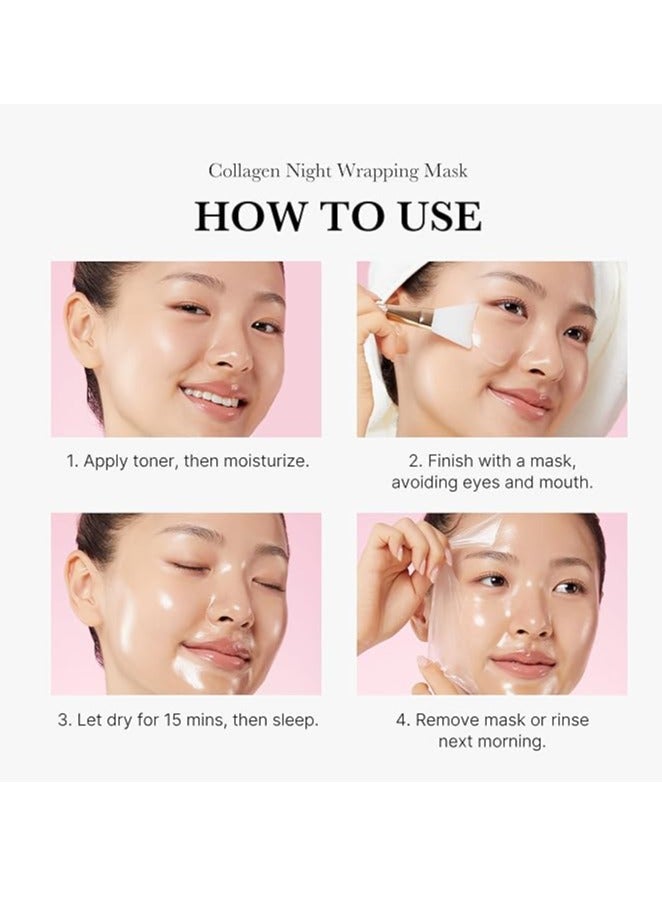 Collagen Night Wrapping Mask

HOW TO USE

1. Apply toner, then moisturize.

2. Finish with a mask, avoiding eyes and mouth.

3. Let dry for 15 mins, then sleep.

4. Remove mask or rinse next morning.