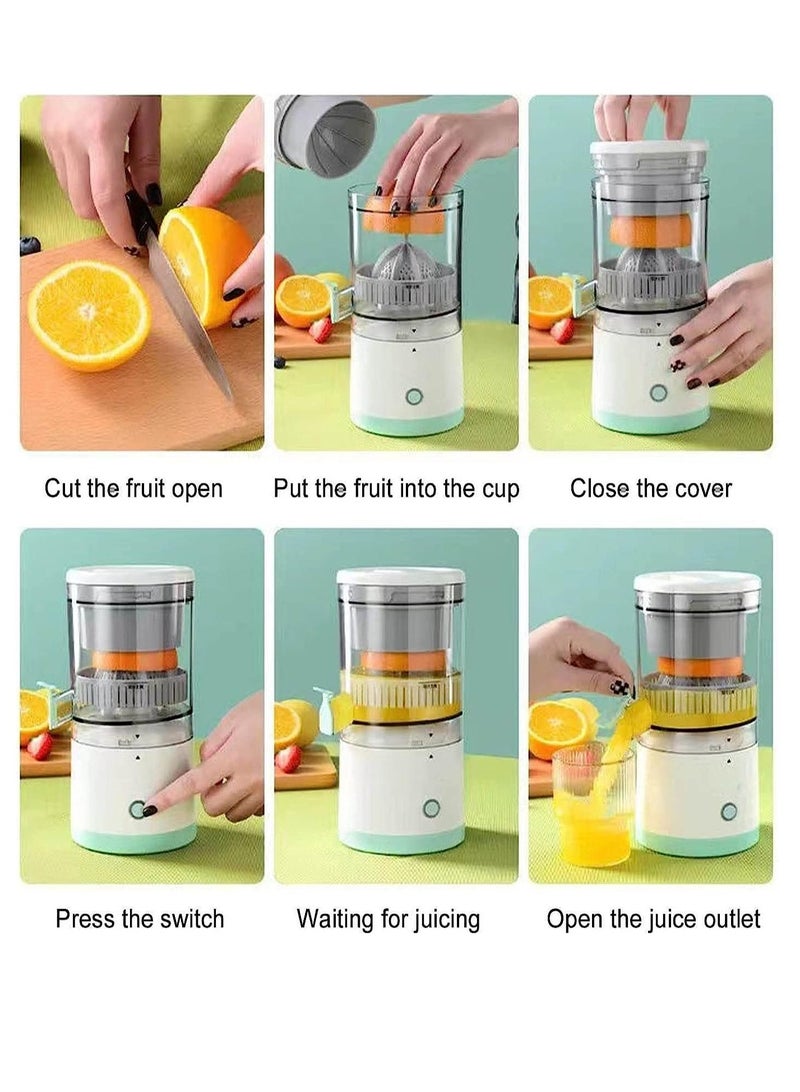 Cut the fruit open

Put the fruit into the cup

Close the cover

Press the switch

Waiting for juicing

Open the juice outlet