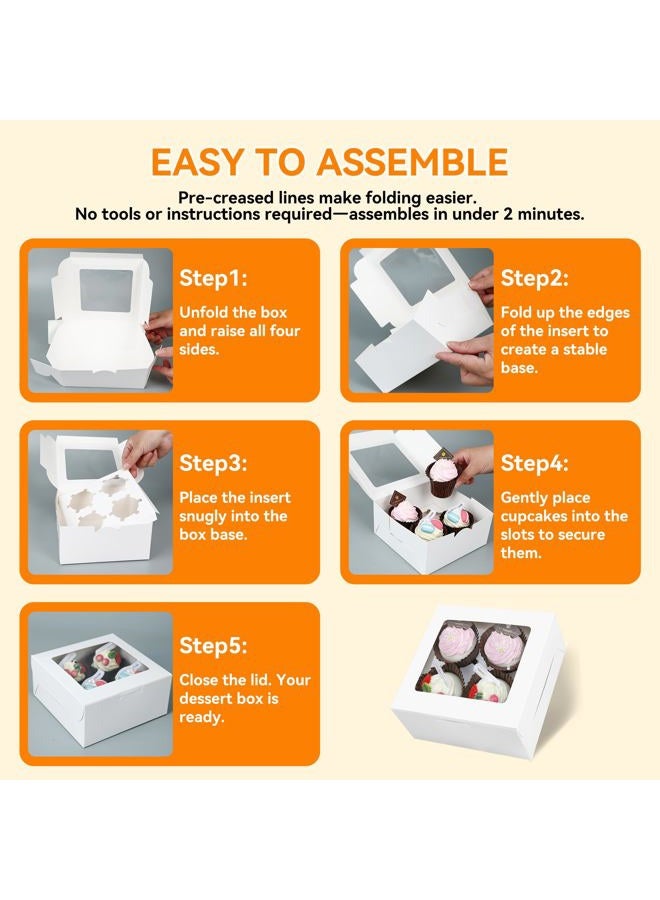 EASY TO ASSEMBLE

Pre-creased lines make folding easier.
No tools or instructions required—assembles in under 2 minutes.

Step1:
Unfold the box and raise all four sides.

Step2:
Fold up the edges of the insert to create a stable base.

Step3:
Place the insert snugly into the box base.

Step4:
Gently place cupcakes into the slots to secure them.

Step5:
Close the lid. Your dessert box is ready.