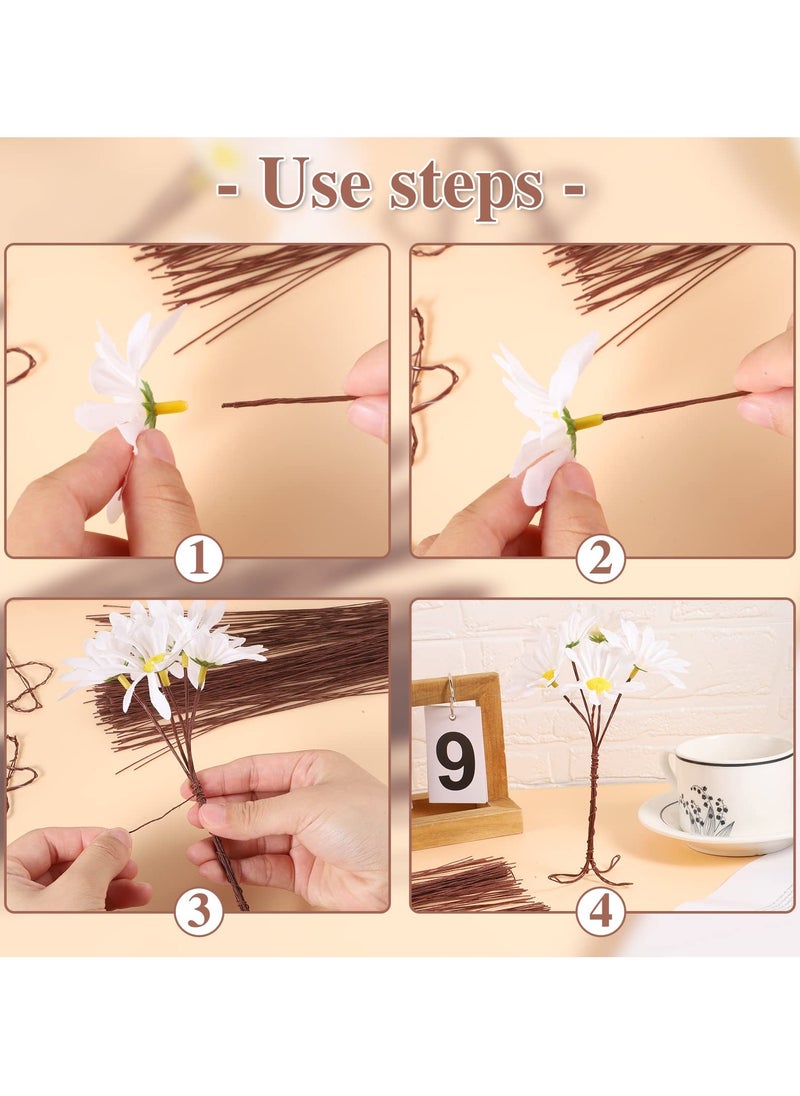 - Use steps -

1

2

3

9

4