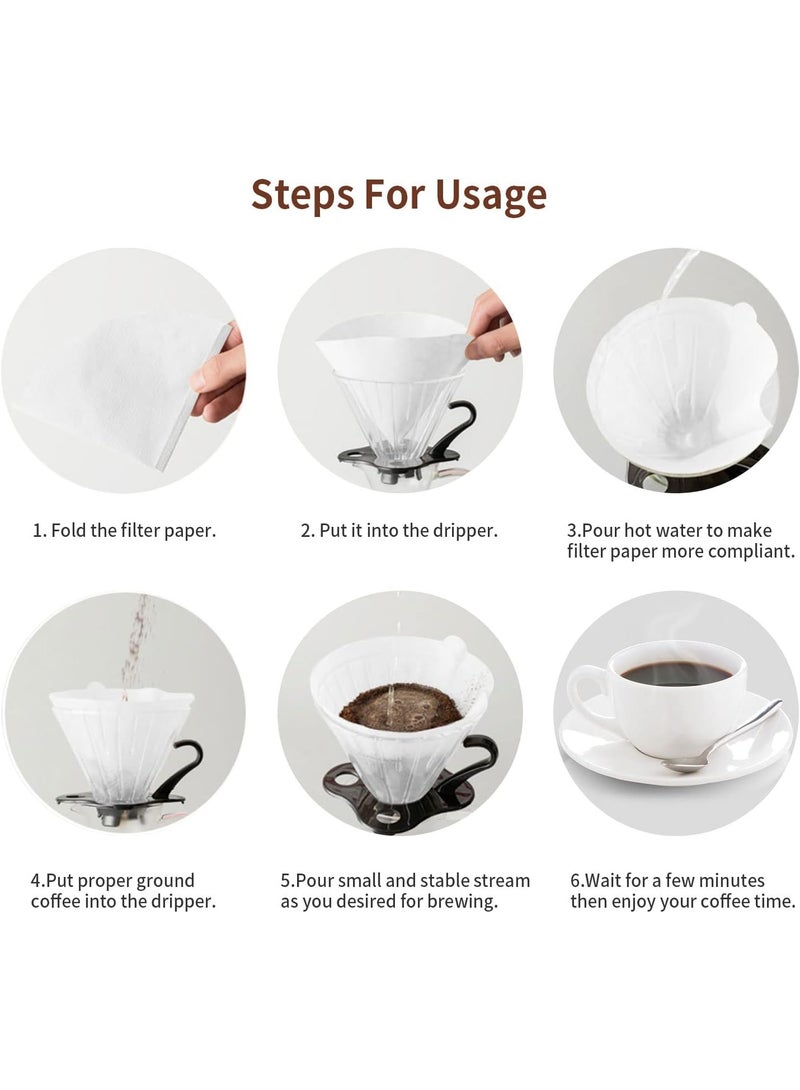 Steps For Usage

1. Fold the filter paper.

2. Put it into the dripper.

3.Pour hot water to make filter paper more compliant.

4.Put proper ground coffee into the dripper.

5.Pour small and stable stream as you desired for brewing.

6.Wait for a few minutes then enjoy your coffee time.