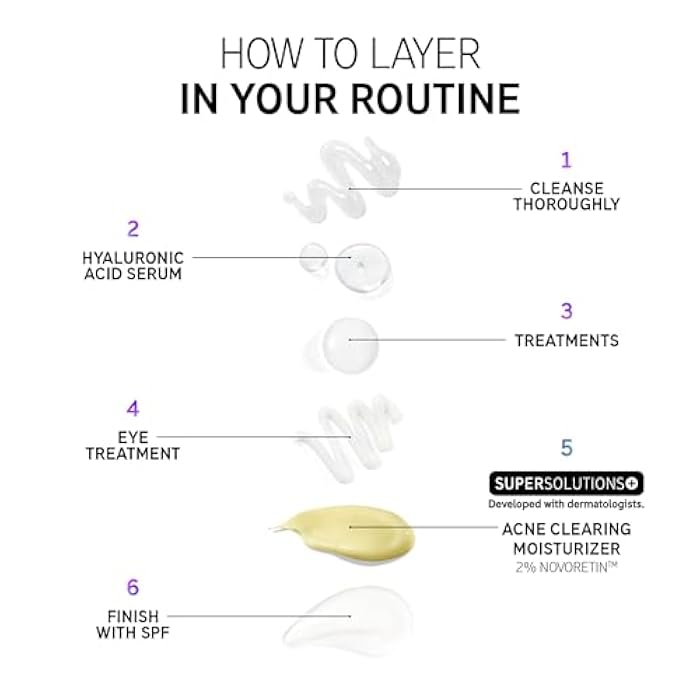 HOW TO LAYER
IN YOUR ROUTINE

1
CLEANSE THOROUGHLY

2
HYALURONIC ACID SERUM

3
TREATMENTS

4
EYE TREATMENT

5
SUPERSOLUTIONS+
Developed with dermatologists.
ACNE CLEARING MOISTURIZER
2% NOVORETIN™

6
FINISH WITH SPF