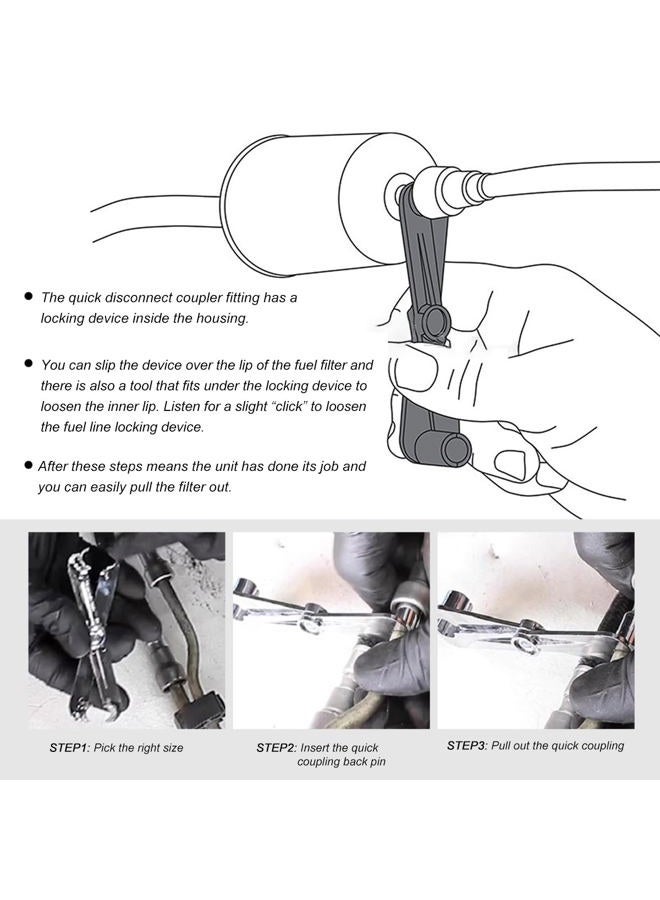 ● The quick disconnect coupler fitting has a locking device inside the housing.

● You can slip the device over the lip of the fuel filter and there is also a tool that fits under the locking device to loosen the inner lip. Listen for a slight "click" to loosen the fuel line locking device.

● After these steps means the unit has done its job and you can easily pull the filter out.

STEP1: Pick the right size

STEP2: Insert the quick coupling back pin

STEP3: Pull out the quick coupling