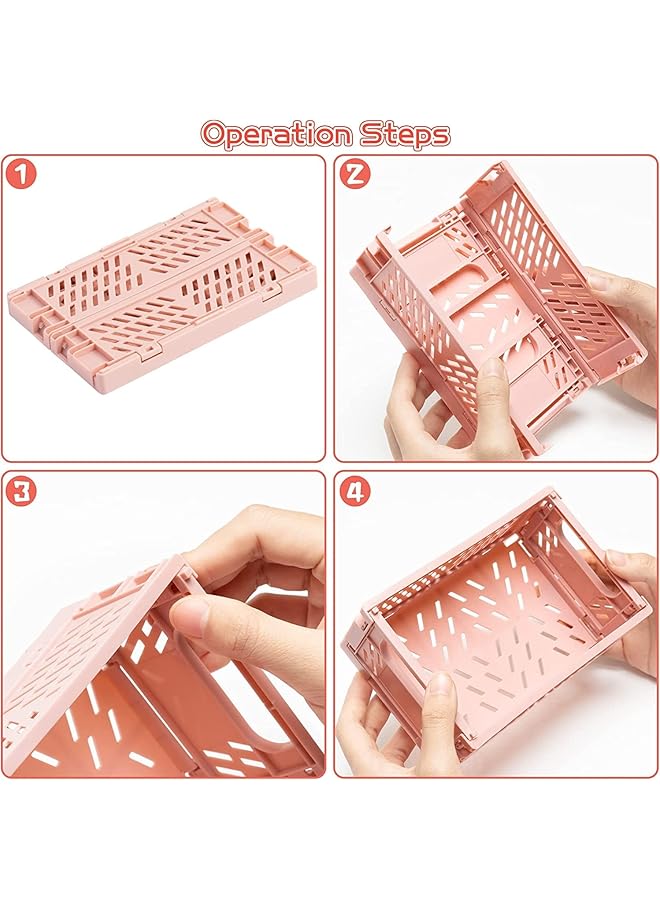 Operation Steps

1

2

3

4