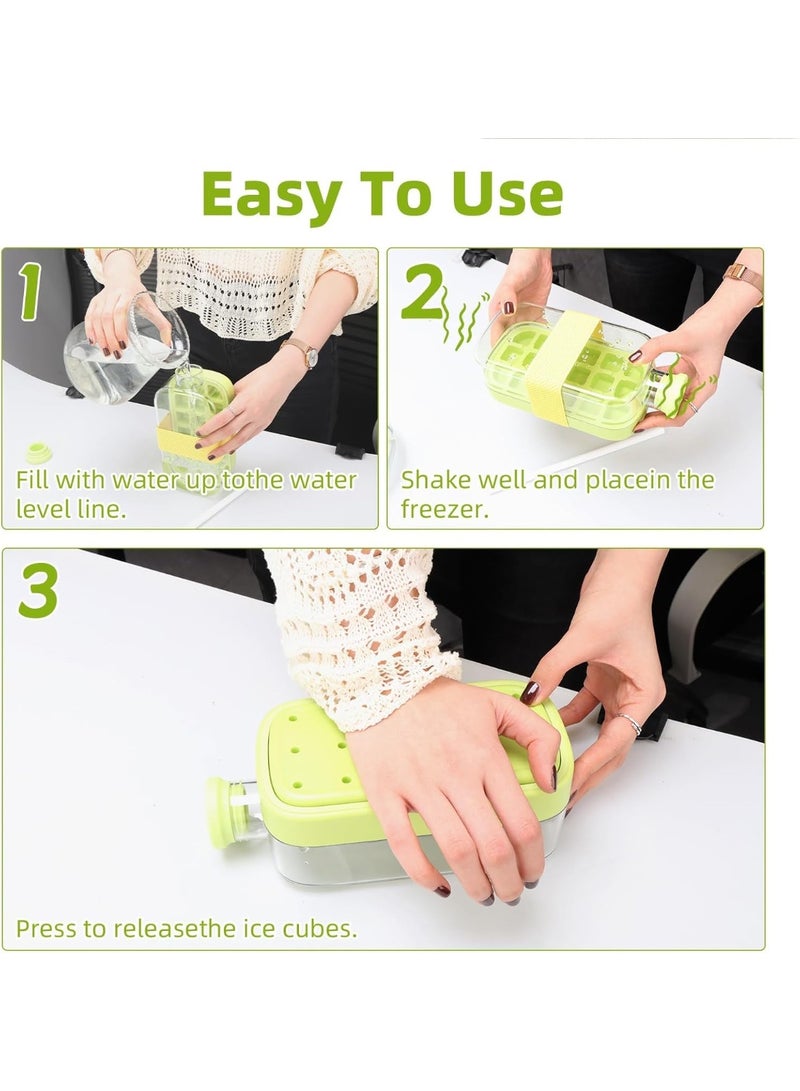 Easy To Use

1

Fill with water up tothe water level line.

2

Shake well and placein the freezer.

3

Press to releasethe ice cubes.