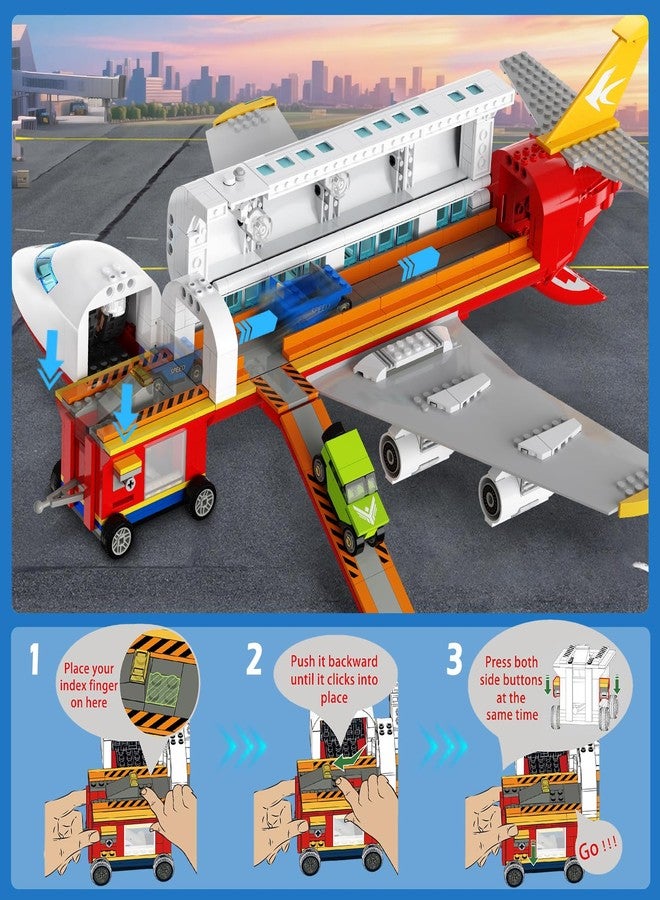 1
Place your index finger on here

2
Push it backward until it clicks into place

3
Press both side buttons at the same time

Go !!!