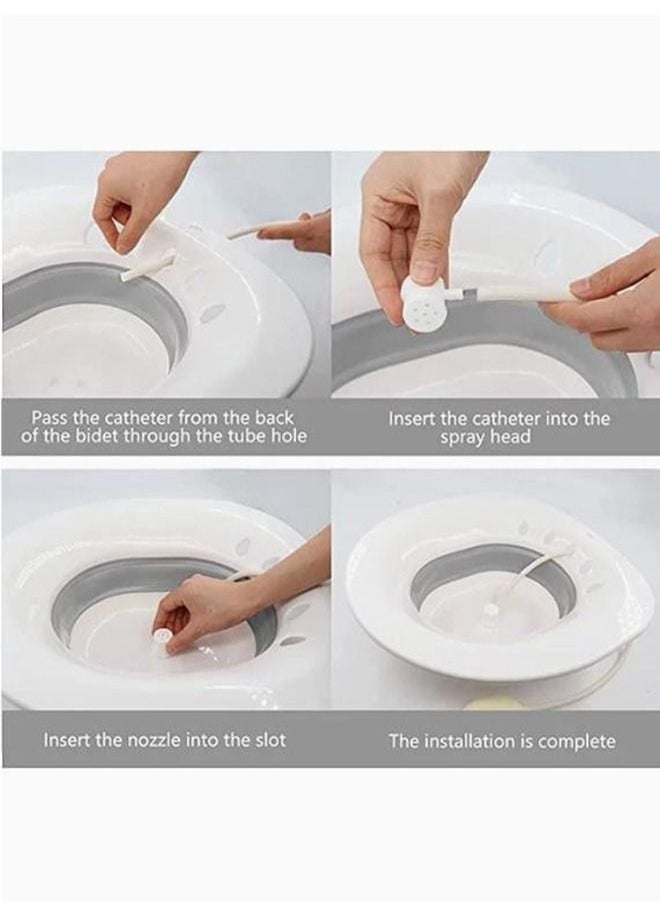 Pass the catheter from the back of the bidet through the tube hole

Insert the catheter into the spray head

Insert the nozzle into the slot

The installation is complete