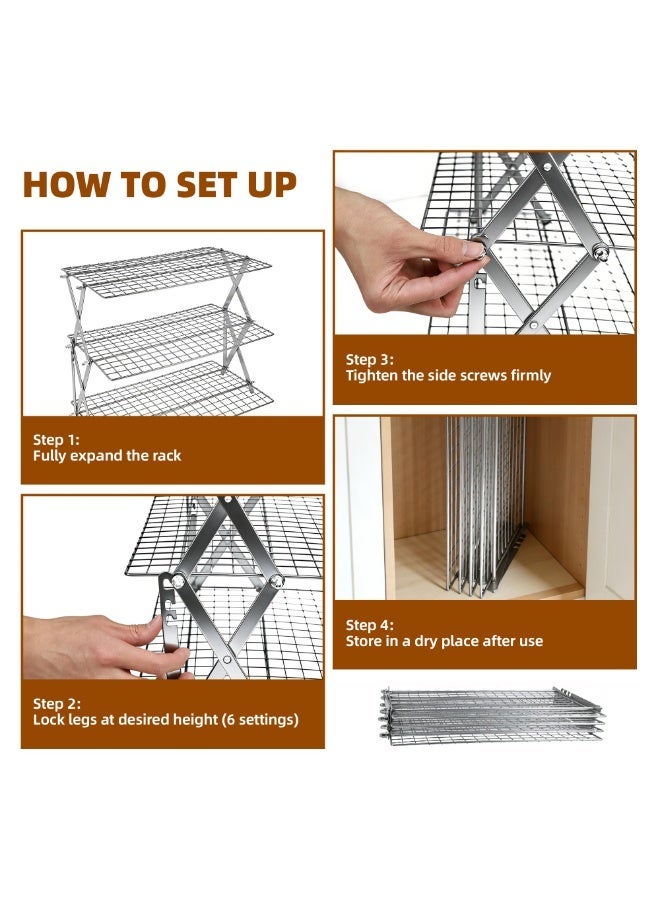 HOW TO SET UP

Step 1:
Fully expand the rack

Step 2:
Lock legs at desired height (6 settings)

Step 3:
Tighten the side screws firmly

Step 4:
Store in a dry place after use