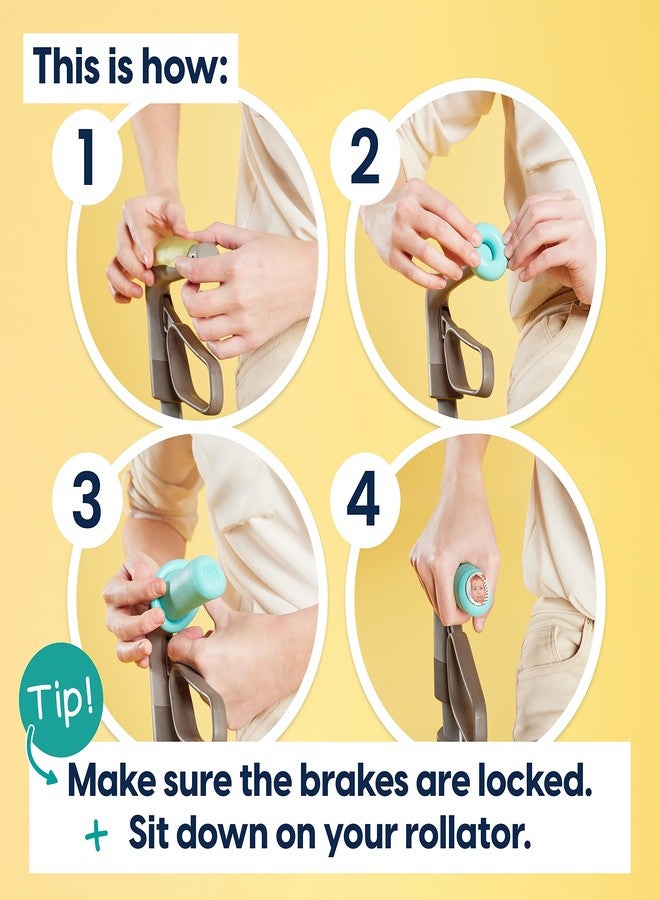 This is how:

1

2

3

4

Tip!

Make sure the brakes are locked.
+ Sit down on your rollator.