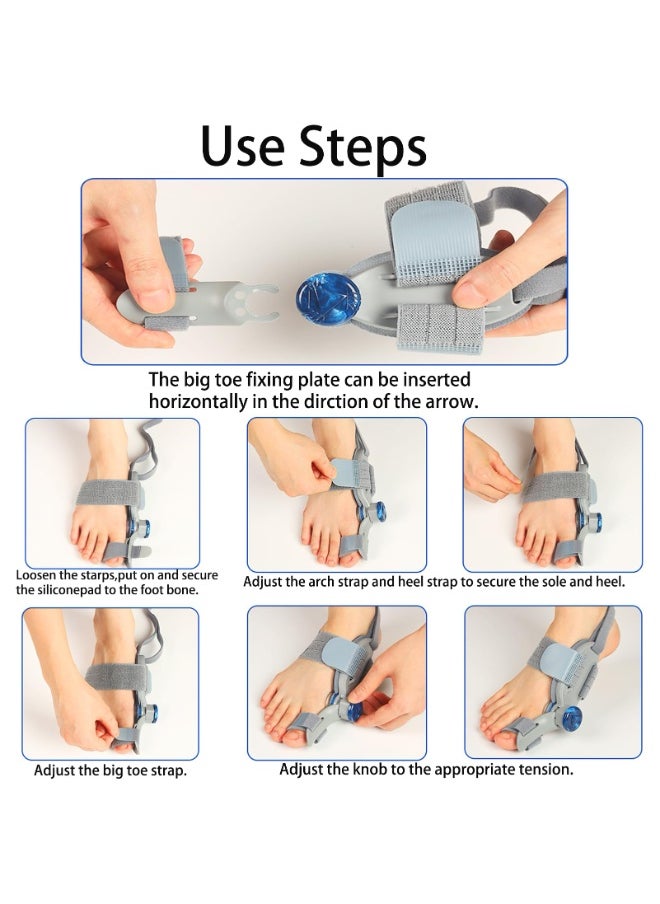 Use Steps

The big toe fixing plate can be inserted horizontally in the dirction of the arrow.

Loosen the starps,put on and secure the siliconepad to the foot bone.

Adjust the arch strap and heel strap to secure the sole and heel.

Adjust the big toe strap.

Adjust the knob to the appropriate tension.