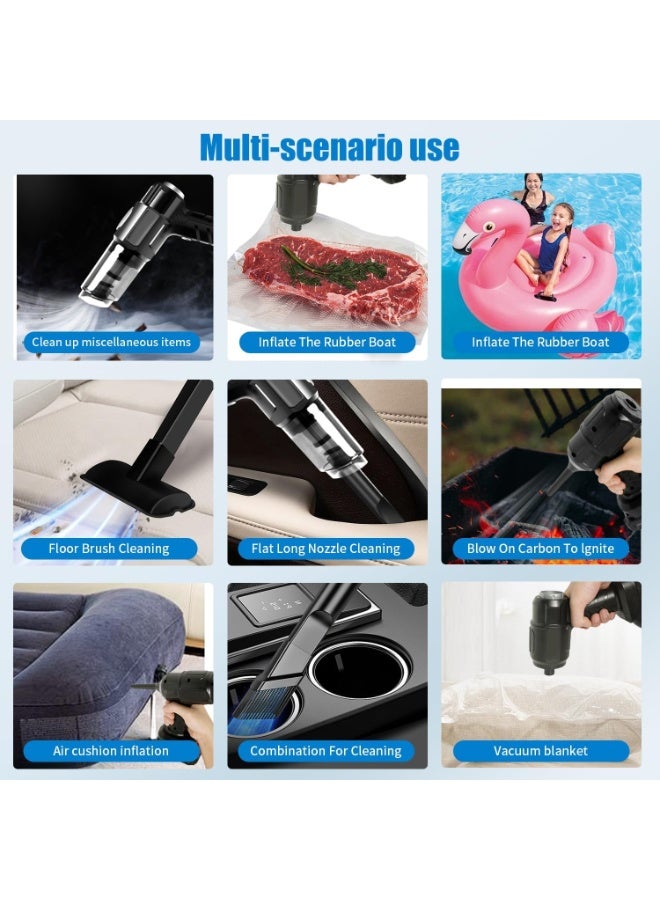 Multi-scenario use

Clean up miscellaneous items

Inflate The Rubber Boat

Inflate The Rubber Boat

Floor Brush Cleaning

Flat Long Nozzle Cleaning

Blow On Carbon To Ignite

Air cushion inflation

Combination For Cleaning

Vacuum blanket