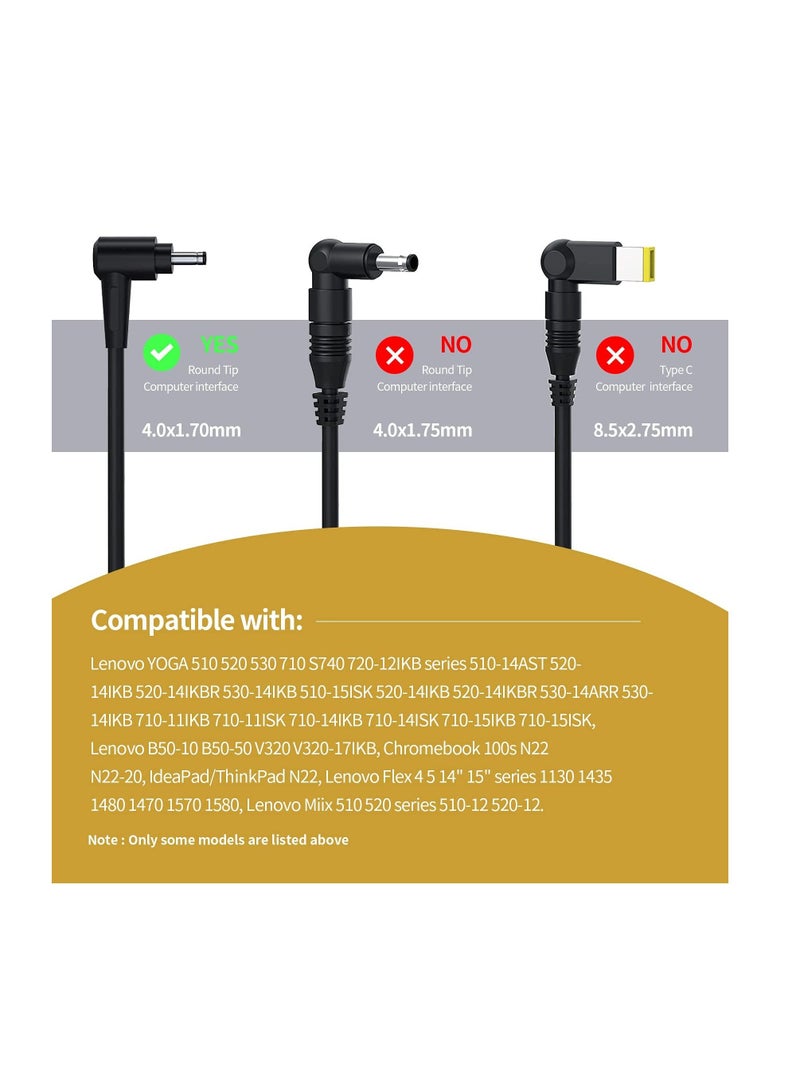 YES
Round Tip
Computer interface

4.0x1.70mm

NO
Round Tip
Computer interface

4.0x1.75mm

NO
Type C
Computer interface

8.5x2.75mm

Compatible with:

Lenovo YOGA 510 520 530 710 S740 720-12IKB series 510-14AST 520-14IKB 520-14IKBR 530-14IKB 510-15ISK 520-14IKB 520-14IKBR 530-14ARR 530-14IKB 710-11IKB 710-11ISK 710-14IKB 710-14ISK 710-15IKB 710-15ISK, Lenovo B50-10 B50-50 V320 V320-17IKB, Chromebook 100s N22 N22-20, IdeaPad/ThinkPad N22, Lenovo Flex 4 5 14" 15" series 1130 1435 1480 1470 1570 1580, Lenovo Miix 510 520 series 510-12 520-12.

Note : Only some models are listed above