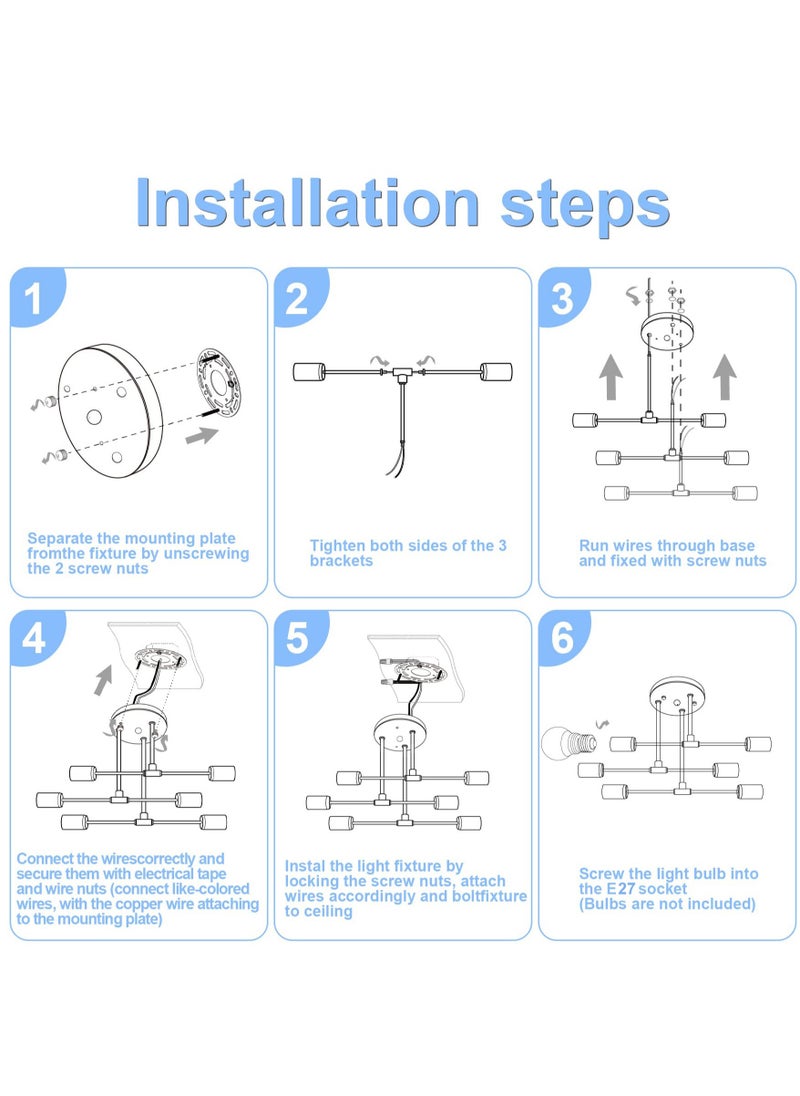 Installation steps

1

Separate the mounting plate fromthe fixture by unscrewing the 2 screw nuts

2

Tighten both sides of the 3 brackets

3

Run wires through base and fixed with screw nuts

4

Connect the wirescorrectly and secure them with electrical tape and wire nuts (connect like-colored wires, with the copper wire attaching to the mounting plate)

5

Instal the light fixture by locking the screw nuts, attach wires accordingly and boltfixture to ceiling

6

Screw the light bulb into the E27 socket (Bulbs are not included)