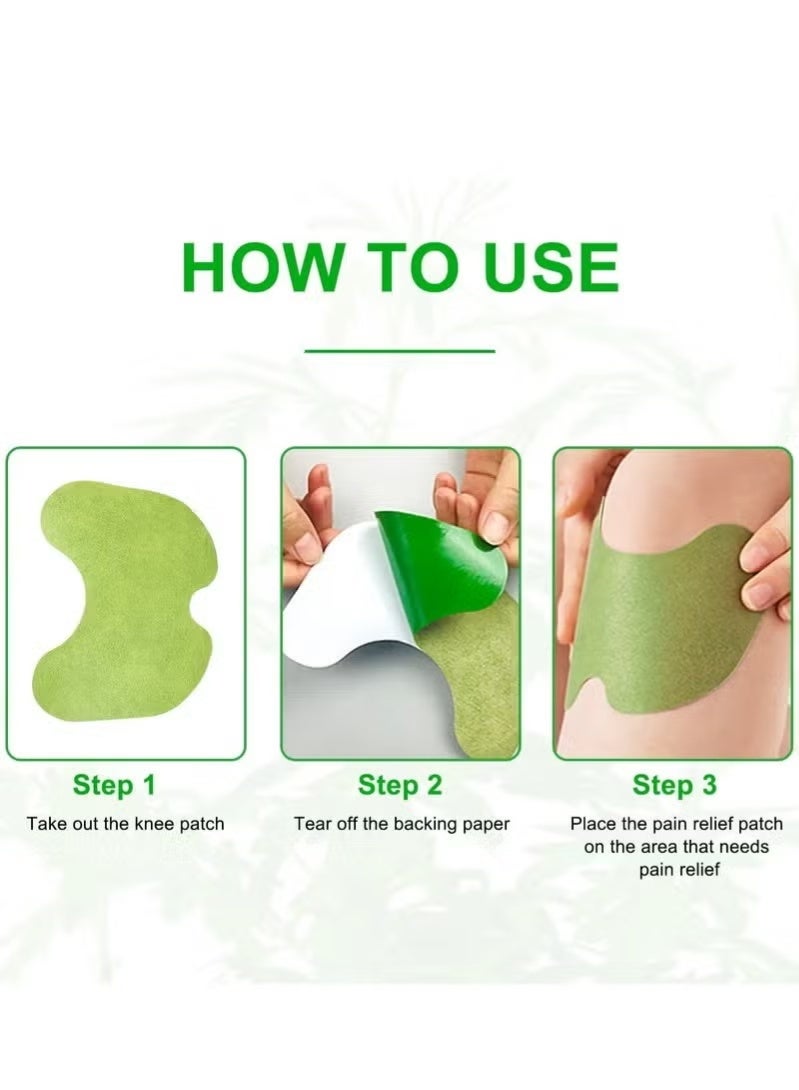 HOW TO USE

Step 1
Take out the knee patch

Step 2
Tear off the backing paper

Step 3
Place the pain relief patch on the area that needs pain relief