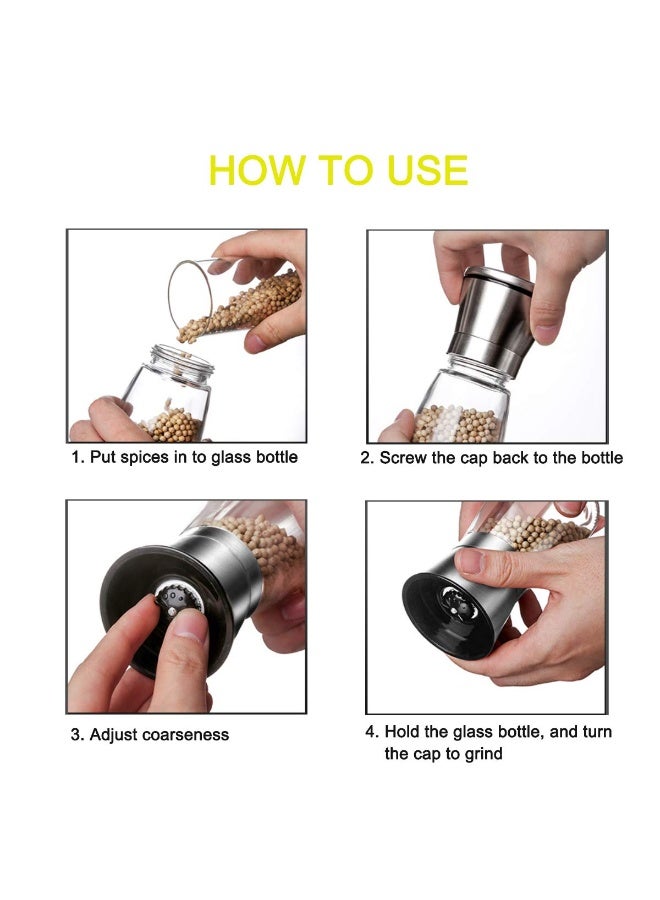 HOW TO USE

1. Put spices in to glass bottle

2. Screw the cap back to the bottle

3. Adjust coarseness

4. Hold the glass bottle, and turn the cap to grind