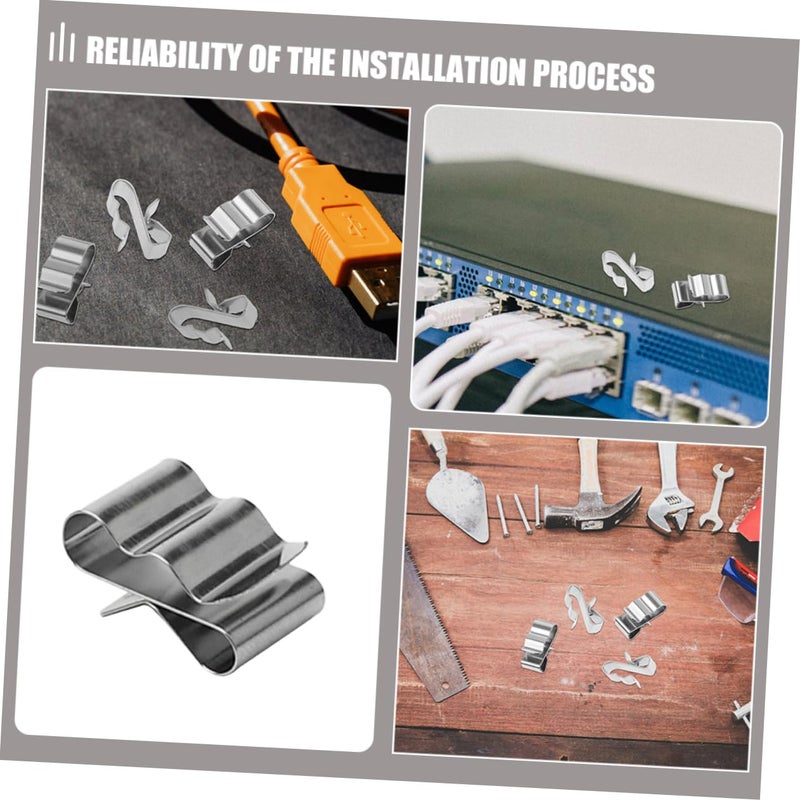 RELIABILITY OF THE INSTALLATION PROCESS