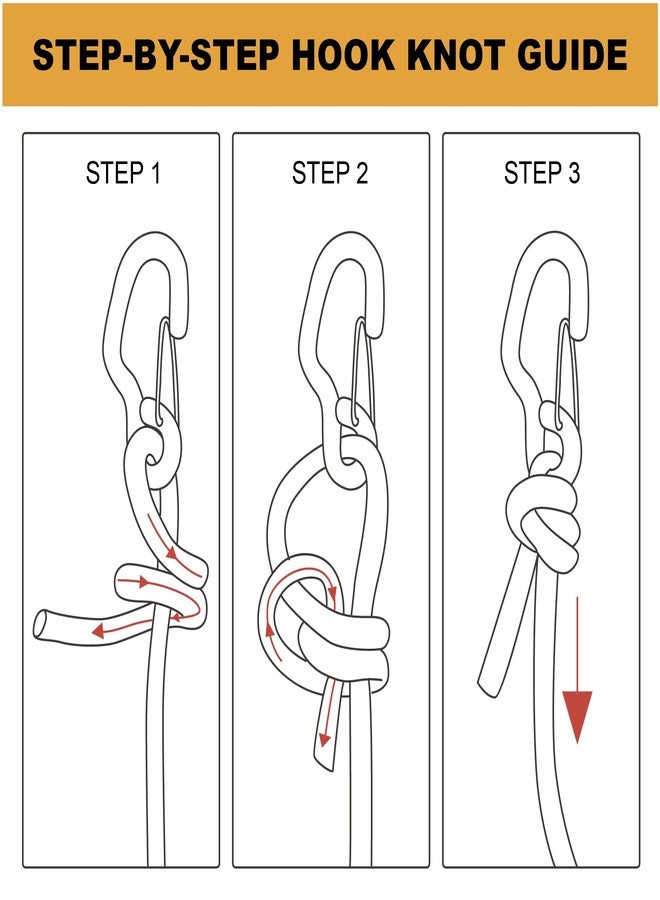 STEP-BY-STEP HOOK KNOT GUIDE

STEP 1

STEP 2

STEP 3