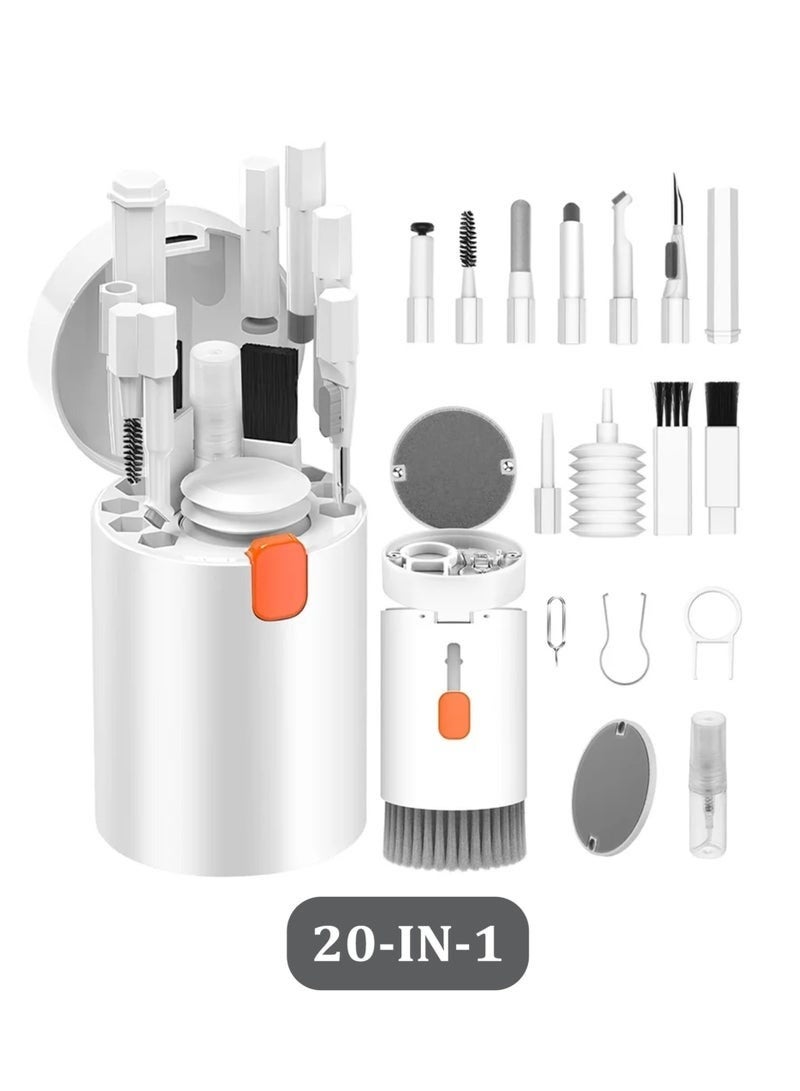 20-IN-1