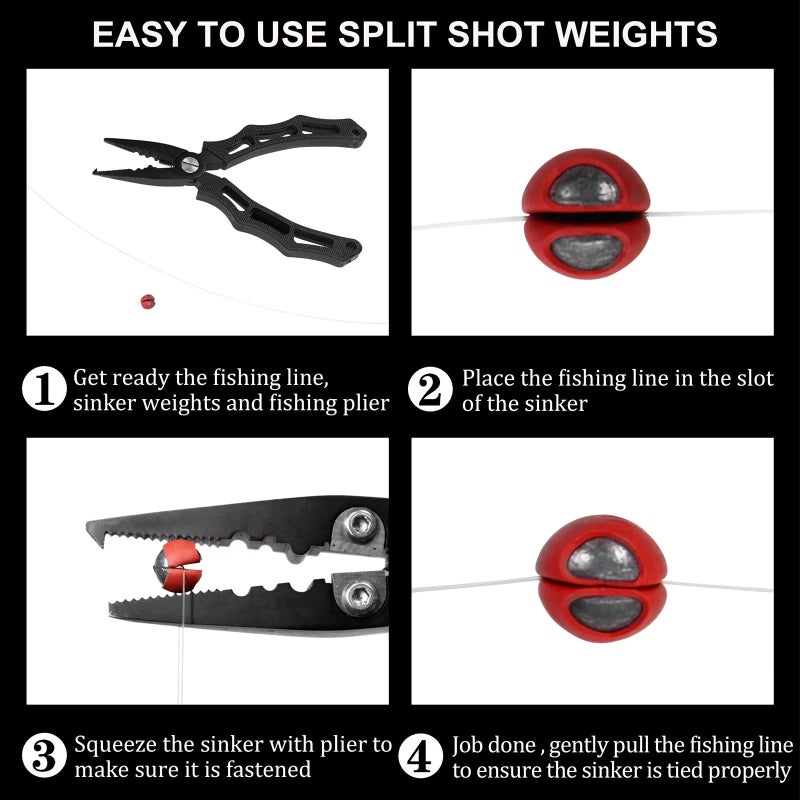 EASY TO USE SPLIT SHOT WEIGHTS

1 Get ready the fishing line, sinker weights and fishing plier

2 Place the fishing line in the slot of the sinker

3 Squeeze the sinker with plier to make sure it is fastened

4 Job done , gently pull the fishing line to ensure the sinker is tied properly