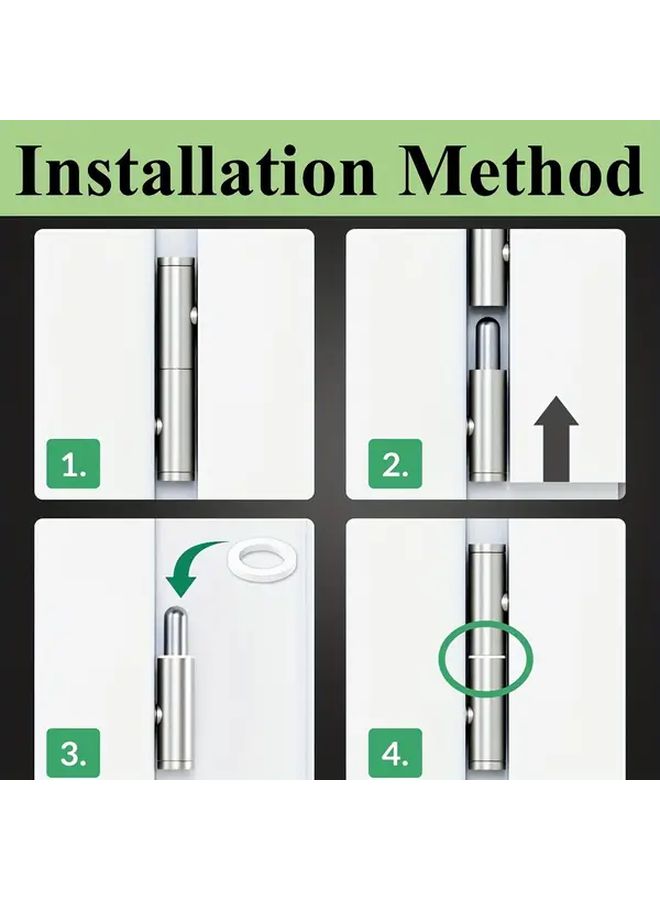 Installation Method

1.

2.

3.

4.