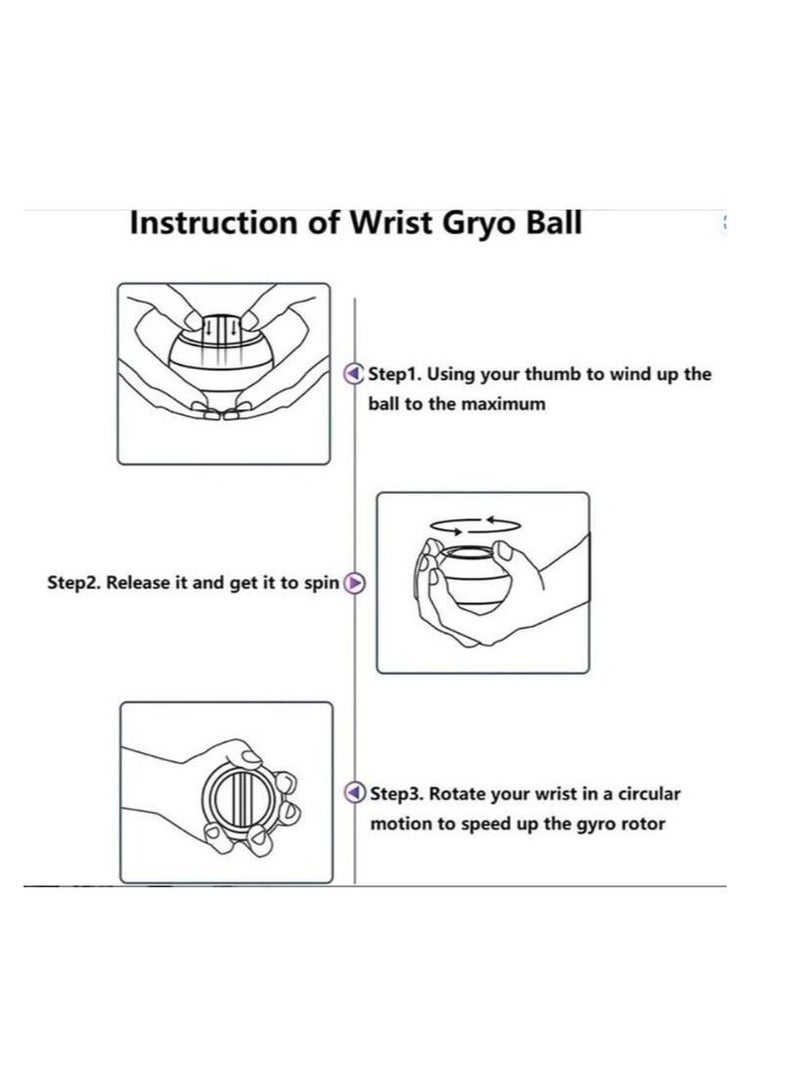 Instruction of Wrist Gryo Ball

Step1. Using your thumb to wind up the ball to the maximum

Step2. Release it and get it to spin

Step3. Rotate your wrist in a circular motion to speed up the gyro rotor