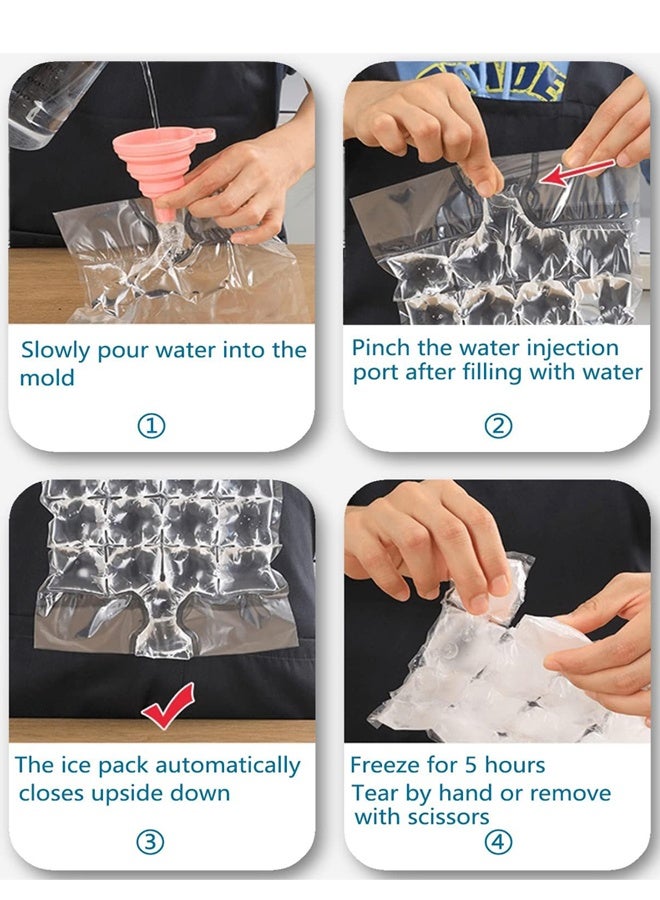 Slowly pour water into the mold

①

Pinch the water injection port after filling with water

②

The ice pack automatically closes upside down

③

Freeze for 5 hours
Tear by hand or remove with scissors

④