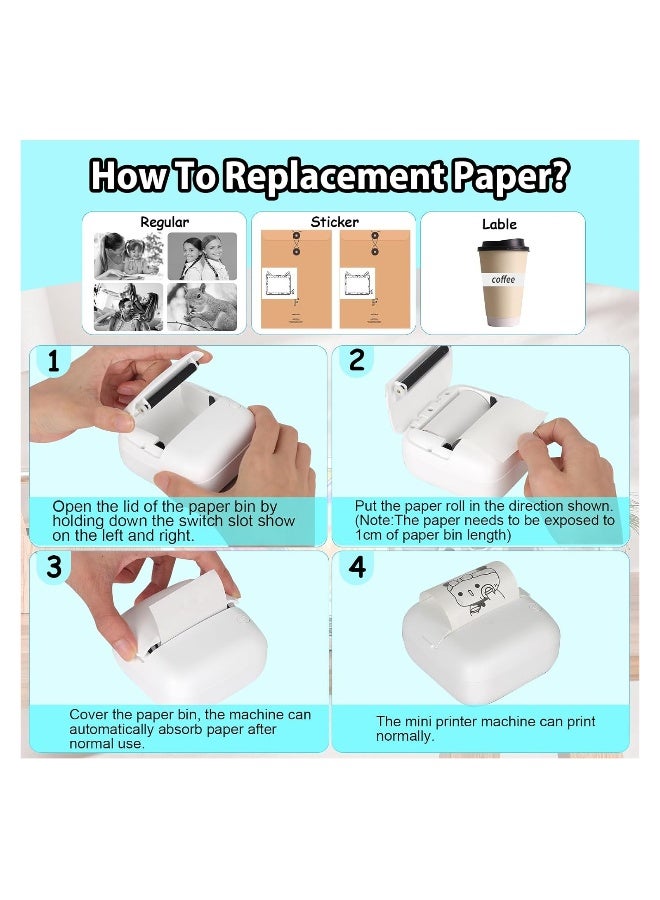 How To Replacement Paper?

Regular

Sticker

Lable

coffee

1

Open the lid of the paper bin by holding down the switch slot show on the left and right.

2

Put the paper roll in the direction shown. (Note:The paper needs to be exposed to 1cm of paper bin length)

3

Cover the paper bin, the machine can automatically absorb paper after normal use.

4

The mini printer machine can print normally.