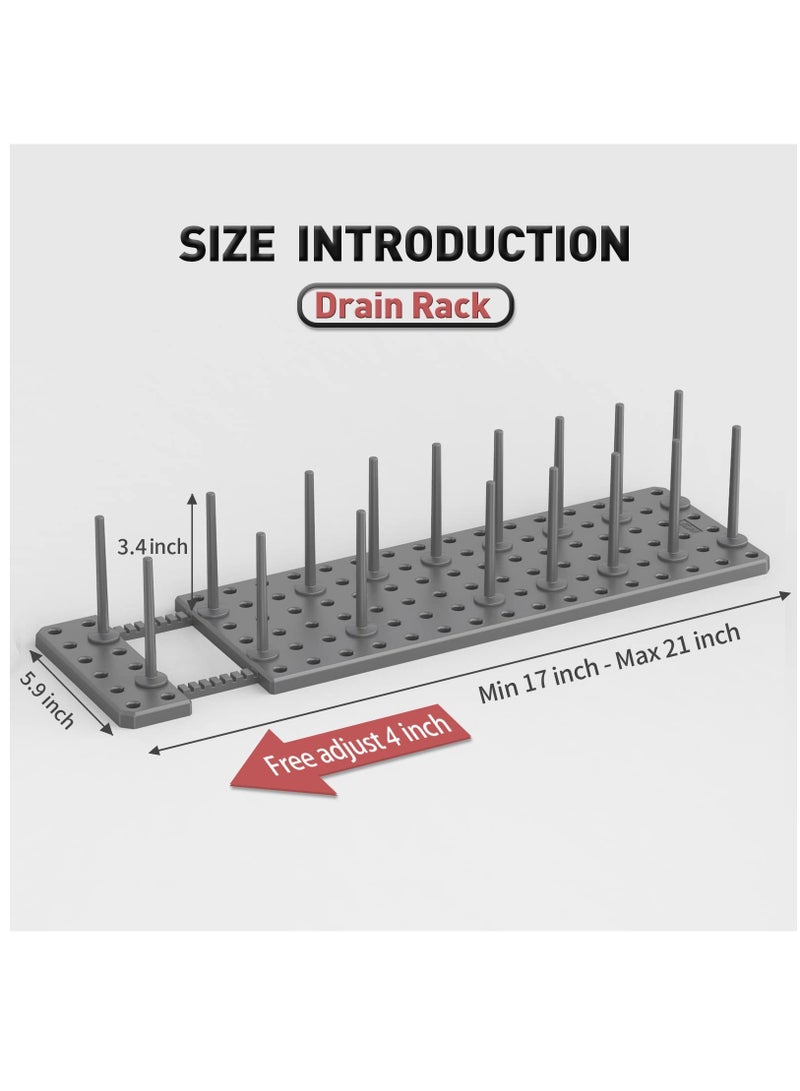 SIZE INTRODUCTION
Drain Rack

3.4 inch
5.9 inch
Min 17 inch - Max 21 inch
Free adjust 4 inch