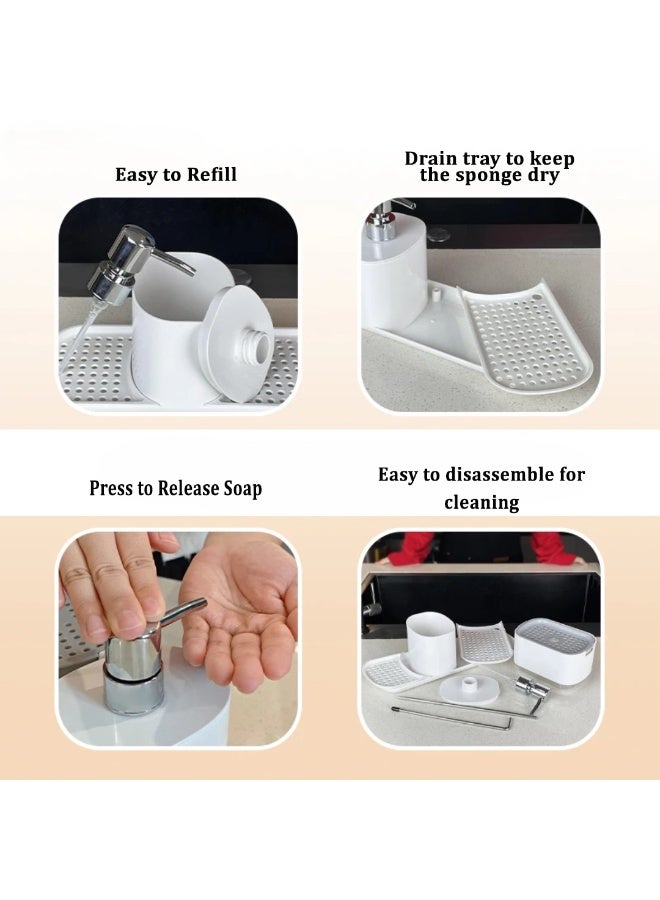 Easy to Refill

Drain tray to keep the sponge dry

Press to Release Soap

Easy to disassemble for cleaning