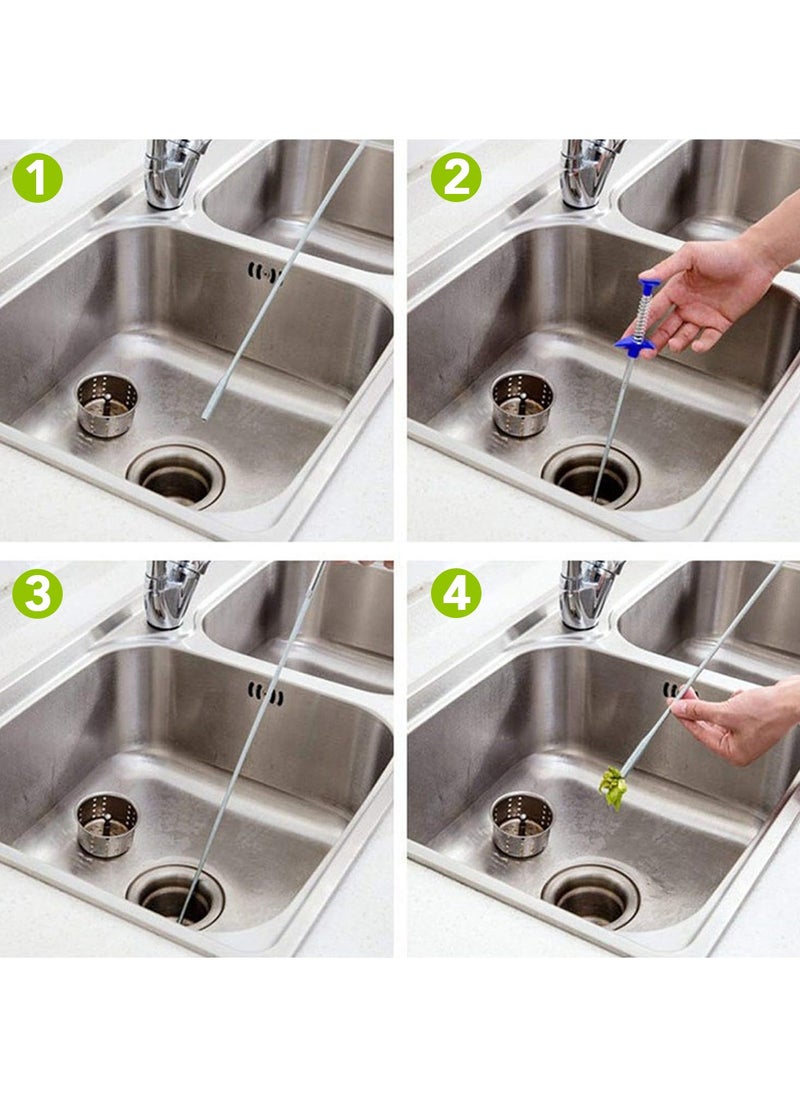 1

2

3

4