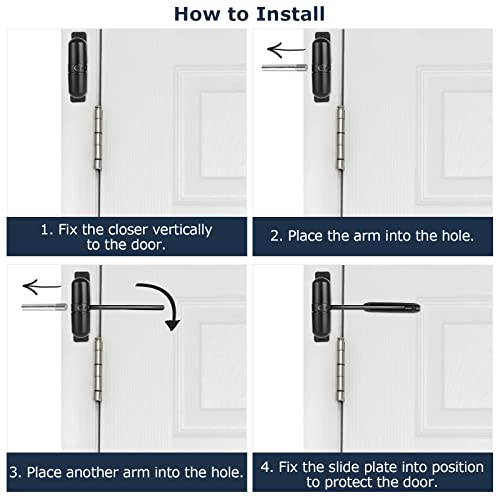 How to Install

1. Fix the closer vertically to the door.

2. Place the arm into the hole.

3. Place another arm into the hole.

4. Fix the slide plate into position to protect the door.