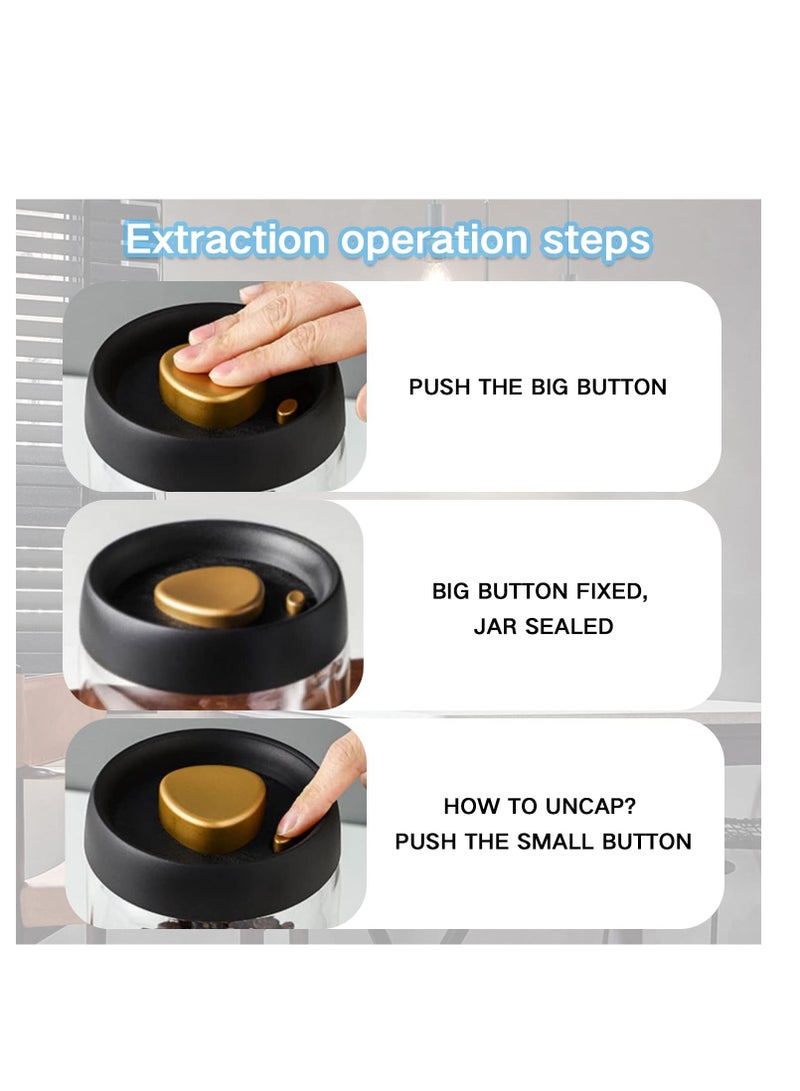 Extraction operation steps

PUSH THE BIG BUTTON

BIG BUTTON FIXED,
JAR SEALED

HOW TO UNCAP?
PUSH THE SMALL BUTTON